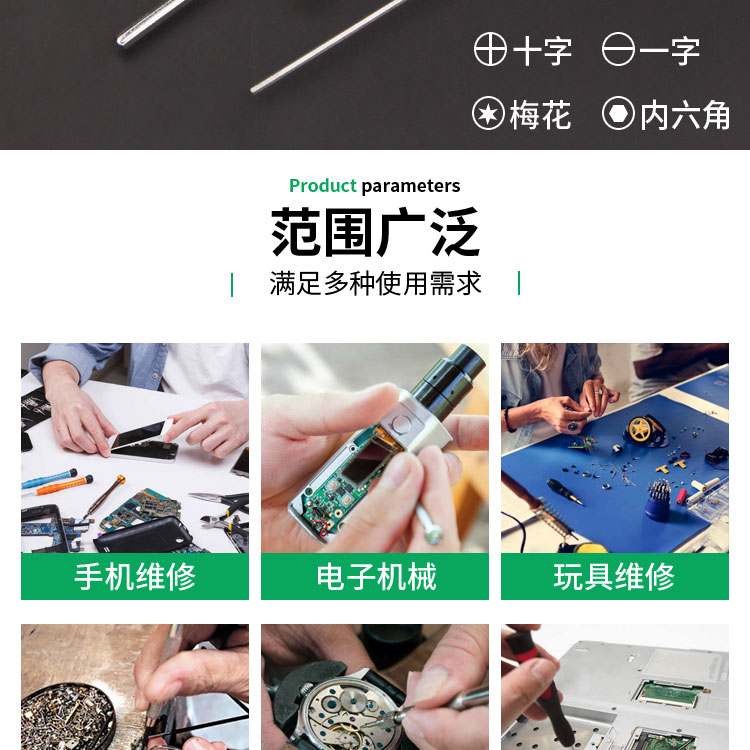 十字 一字

梅花 内六角

Product parameters

范围广泛

满足多种使用需求

手机维修

电子机械

玩具维修