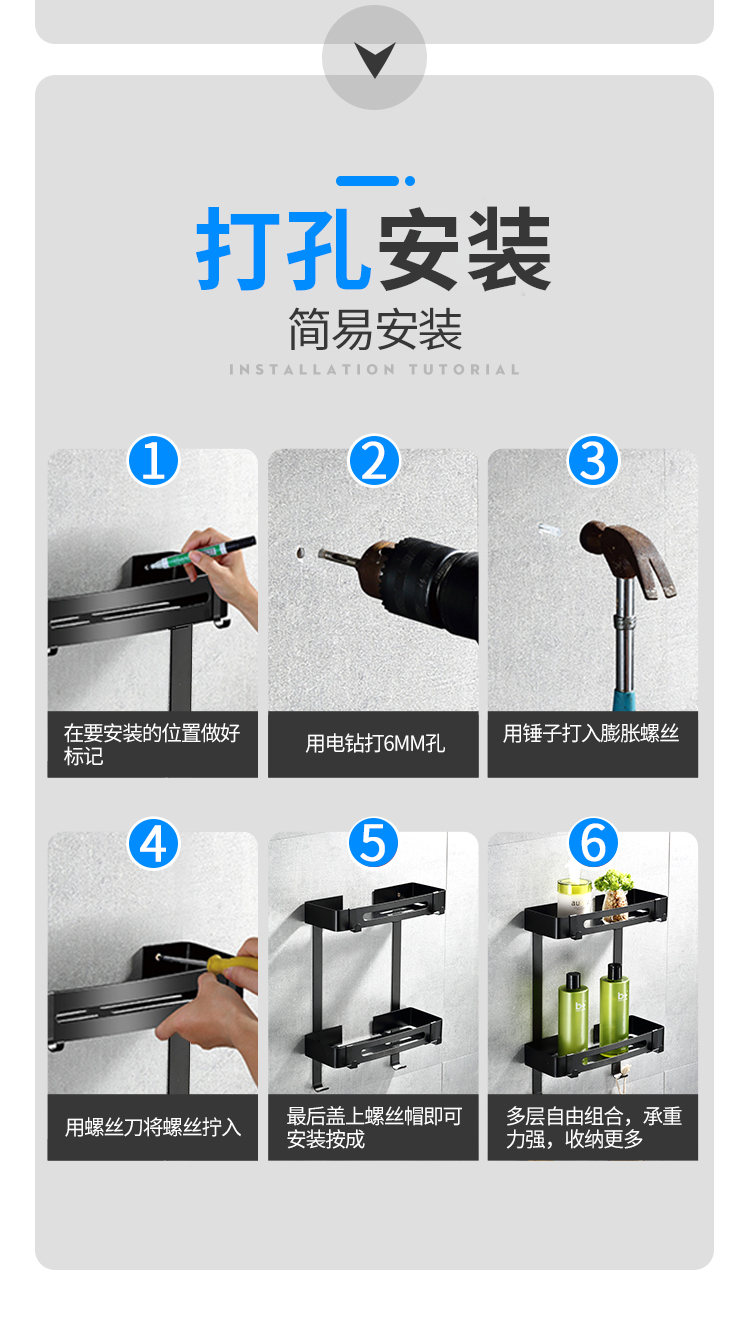 打孔安装

简易安装

INSTALLATION TUTORIAL

1

在要安装的位置做好标记

2

用电钻打6MM孔

3

用锤子打入膨胀螺丝

4

用螺丝刀将螺丝拧入

5

最后盖上螺丝帽即可安装按成

6

多层自由组合，承重力强，收纳更多