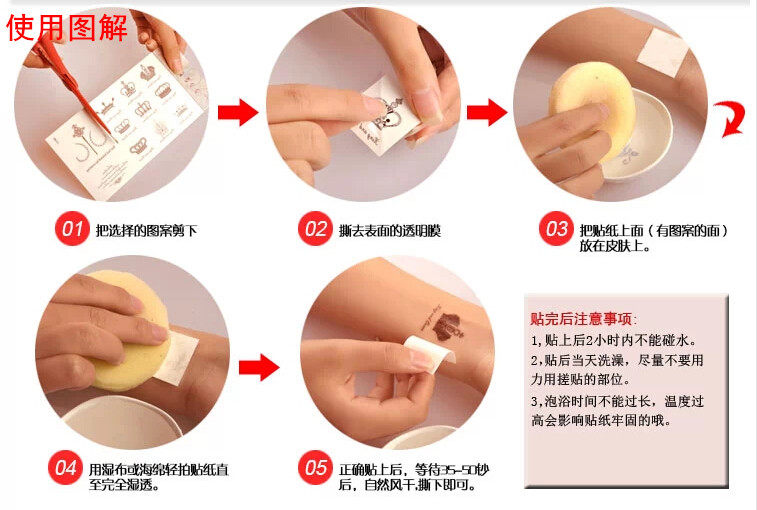 使用图解

01 把选择的图案剪下

02 撕去表面的透明膜

03 把贴纸上面（有图案的面）放在皮肤上。

04 用湿布或海绵轻拍贴纸直至完全湿透。

05 正确贴上后，等待35-50秒后，自然风干,撕下即可。

贴完后注意事项:
1,贴上后2小时内不能碰水。
2,贴后当天洗澡，尽量不要用力用搓贴的部位。
3,泡浴时间不能过长，温度过高会影响贴纸牢固的哦。