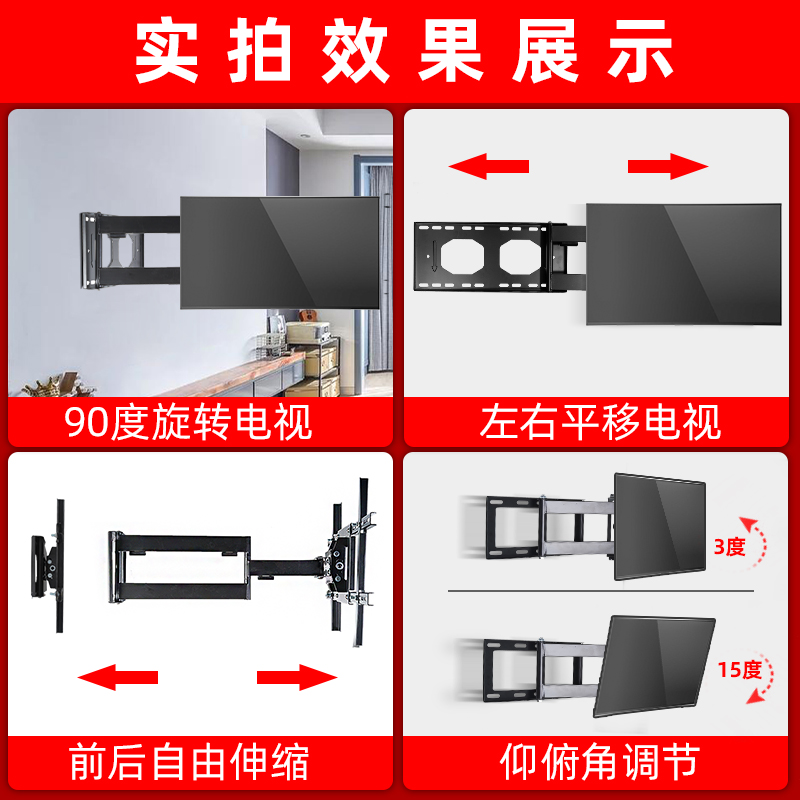 实拍效果展示

90度旋转电视

左右平移电视

前后自由伸缩

3度

15度

仰俯角调节