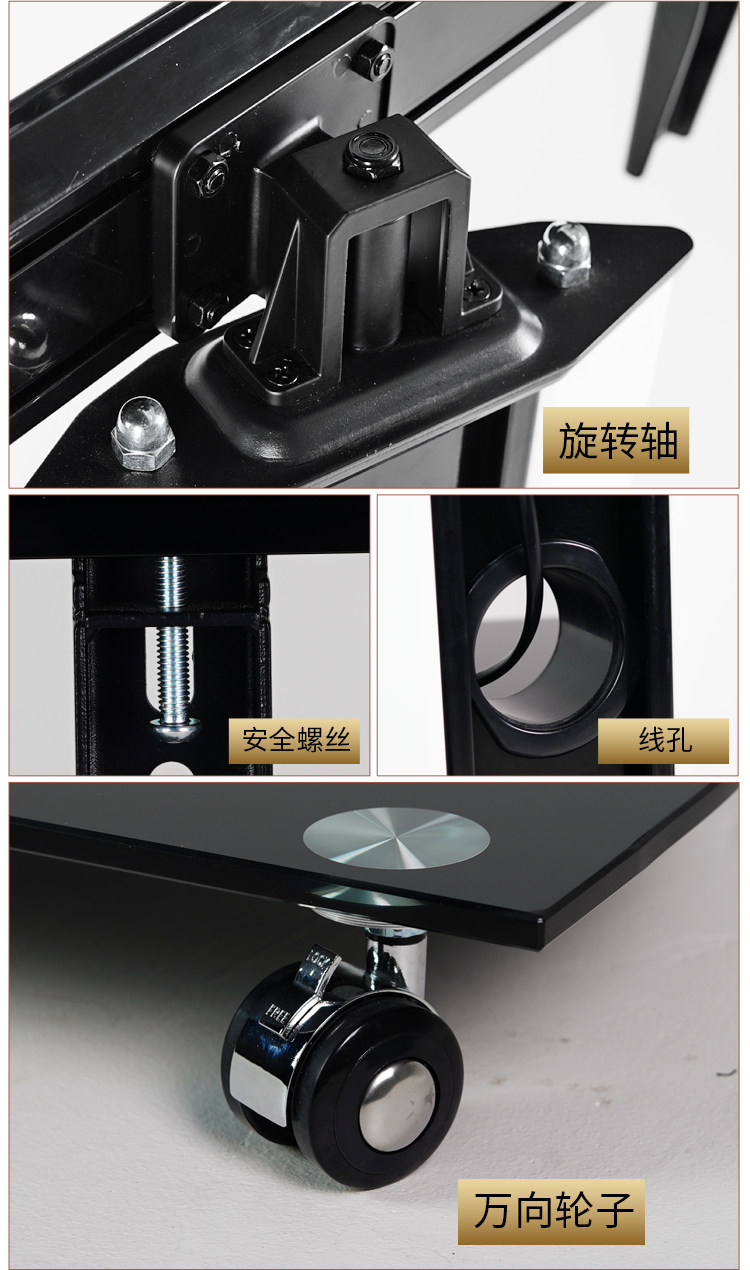 旋转轴

安全螺丝

线孔

万向轮子