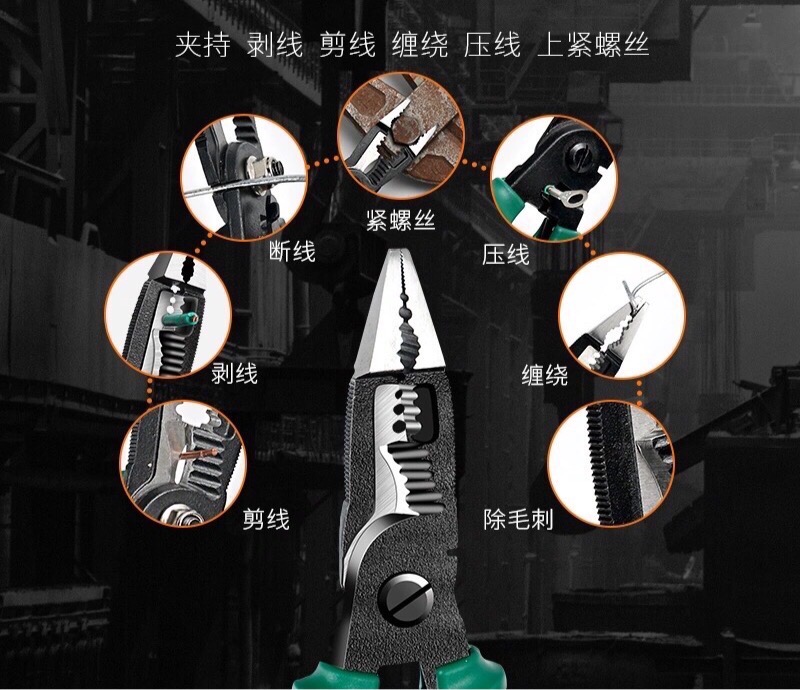 夹持 剥线 剪线 缠绕 压线 上紧螺丝

紧螺丝

断线

压线

剥线

缠绕

剪线

除毛刺