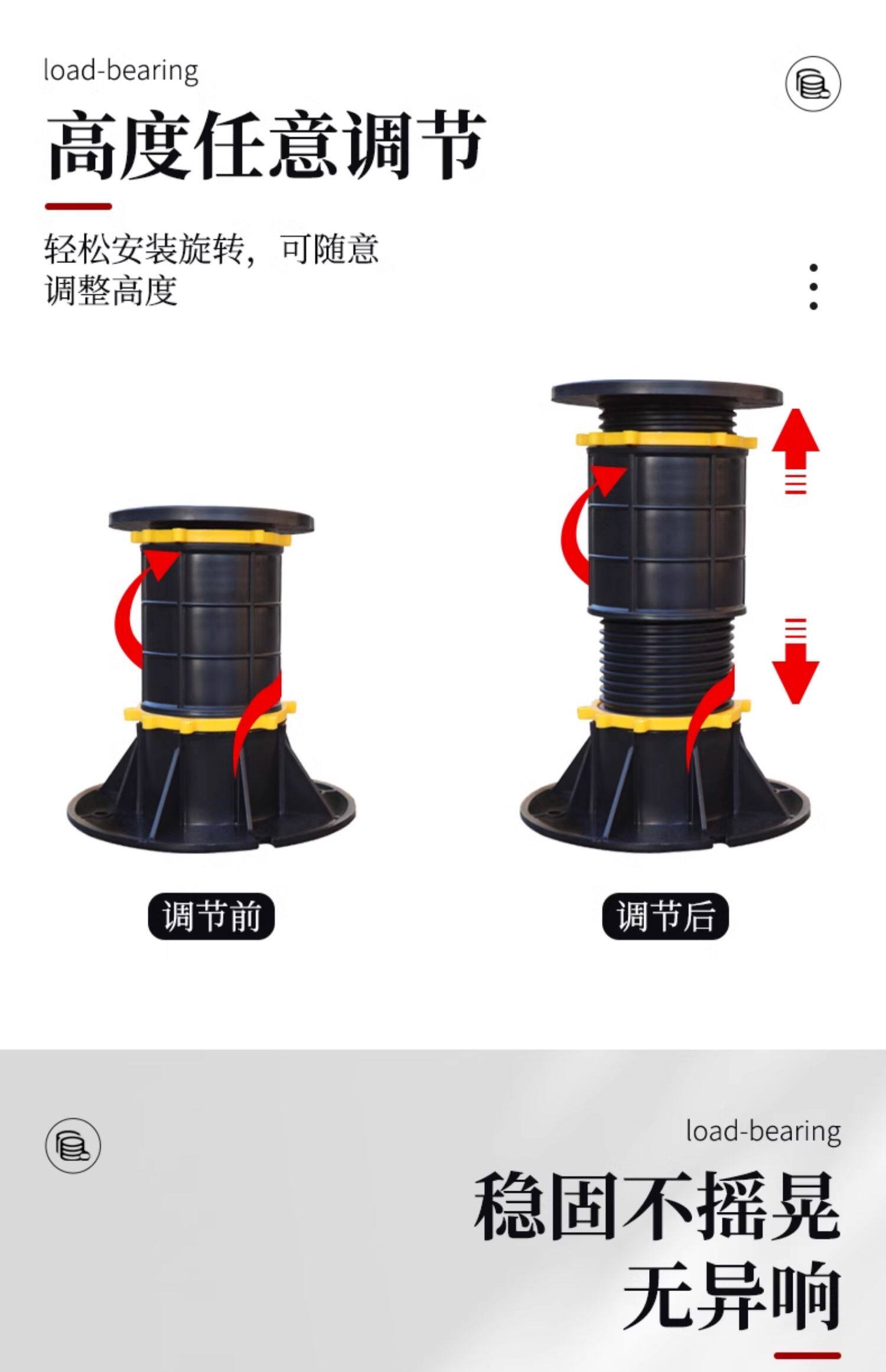 load-bearing

高度任意调节

轻松安装旋转，可随意调整高度

调节前

调节后

load-bearing

稳固不摇晃
无异响