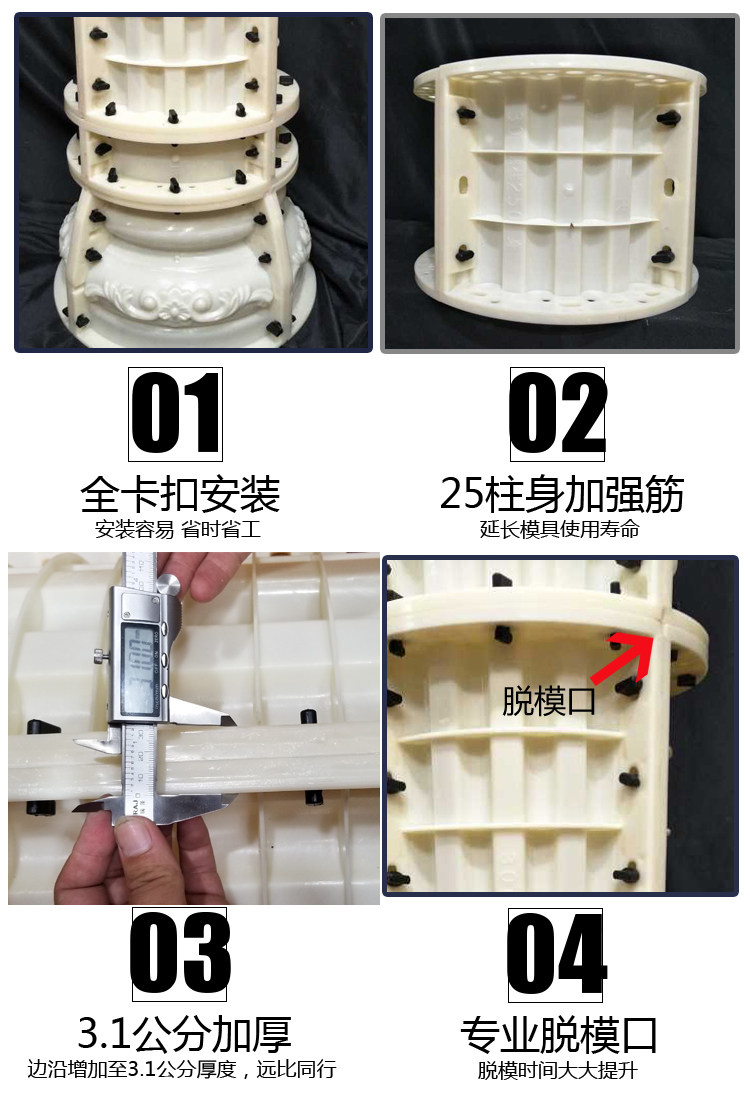 01
全卡扣安装
安装容易 省时省工

02
25柱身加强筋
延长模具使用寿命

脱模口

03
3.1公分加厚
边沿增加至3.1公分厚度，远比同行

04
专业脱模口
脱模时间大大提升