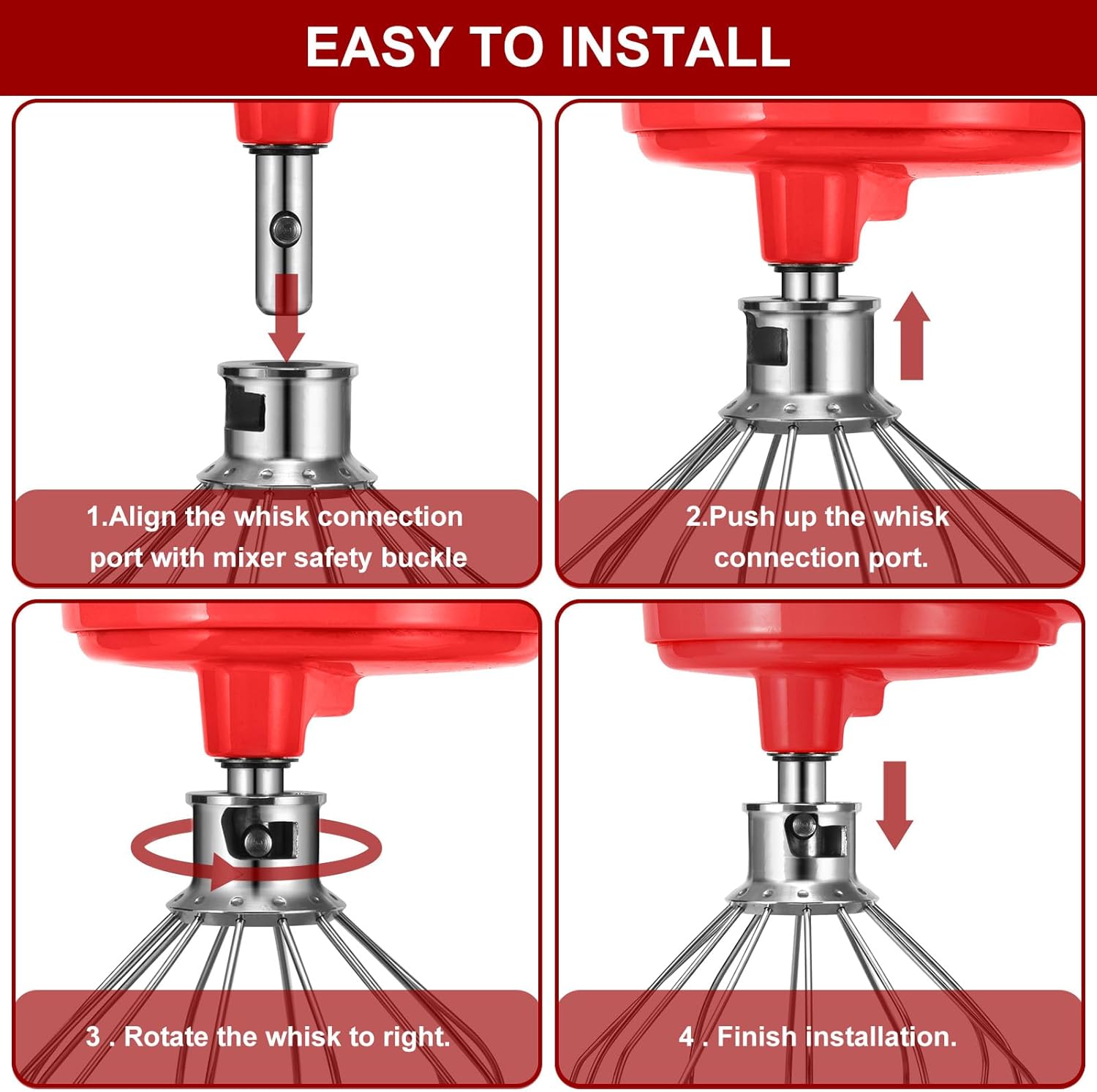 EASY TO INSTALL

1.Align the whisk connection port with mixer safety buckle

2.Push up the whisk connection port.

3 . Rotate the whisk to right.

4 . Finish installation.