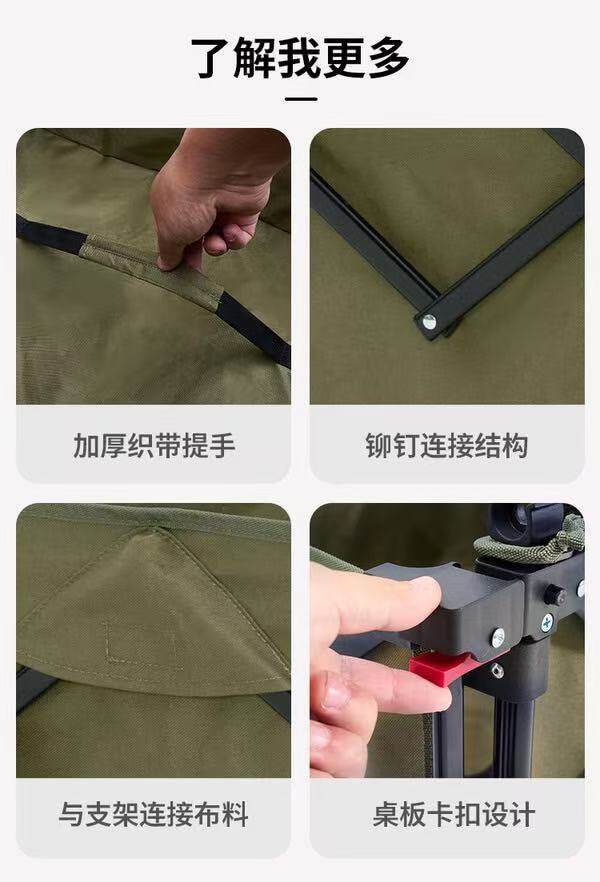 了解我更多

加厚织带提手

铆钉连接结构

与支架连接布料

桌板卡扣设计