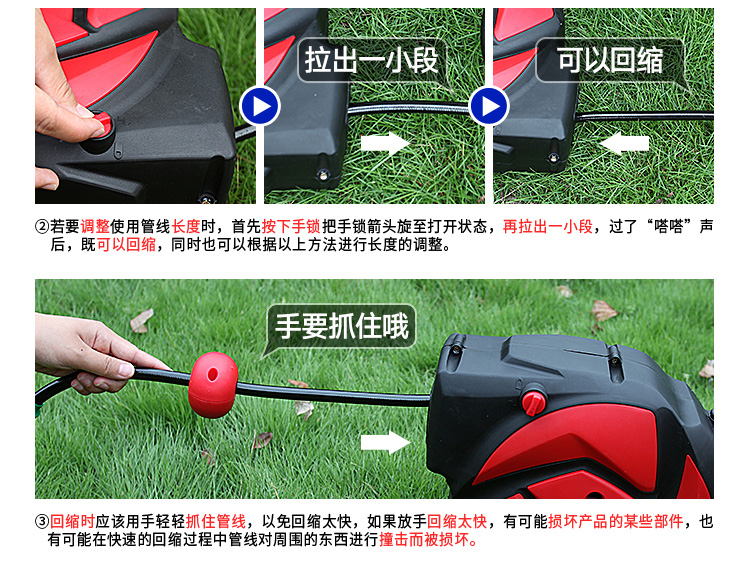 拉出一小段

可以回缩

②若要调整使用管线长度时，首先按下手锁把手锁箭头旋至打开状态，再拉出一小段，过了“嗒嗒”声后，既可以回缩，同时也可以根据以上方法进行长度的调整。

手要抓住哦

③回缩时应该用手轻轻抓住管线，以免回缩太快，如果放手回缩太快，有可能损坏产品的某些部件，也有可能在快速的回缩过程中管线对周围的东西进行撞击而被损坏。