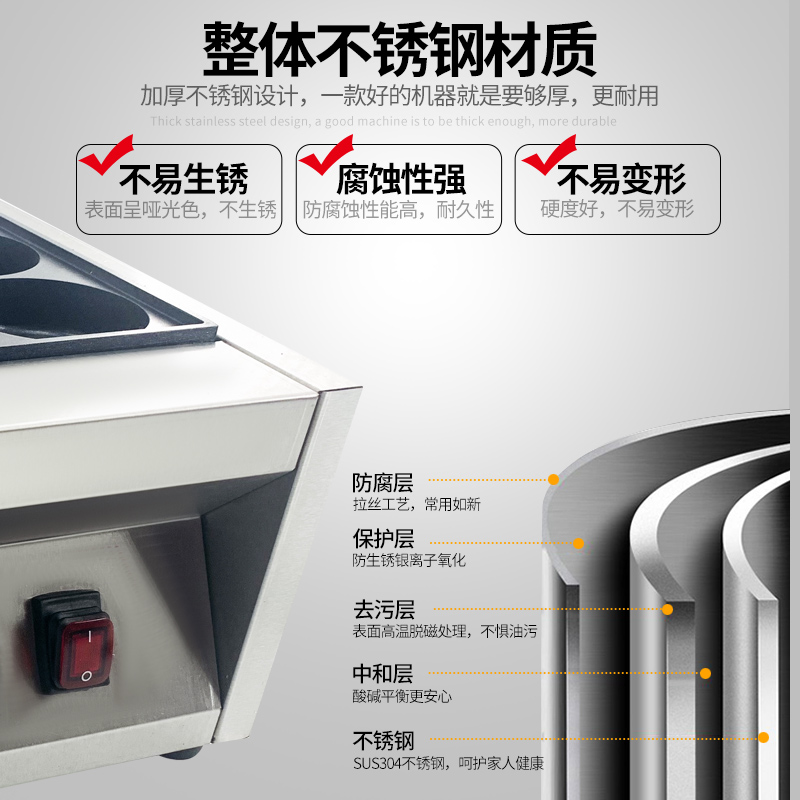 整体不锈钢材质

加厚不锈钢设计，一款好的机器就是要够厚，更耐用

Thick stainless steel design, a good machine is to be thick enough, more durable

不易生锈
表面呈哑光色，不生锈

腐蚀性强
防腐蚀性能高，耐久性

不易变形
硬度好，不易变形

I

O

防腐层
拉丝工艺，常用如新

保护层
防生锈银离子氧化

去污层
表面高温脱磁处理，不惧油污

中和层
酸碱平衡更安心

不锈钢
SUS304不锈钢，呵护家人健康