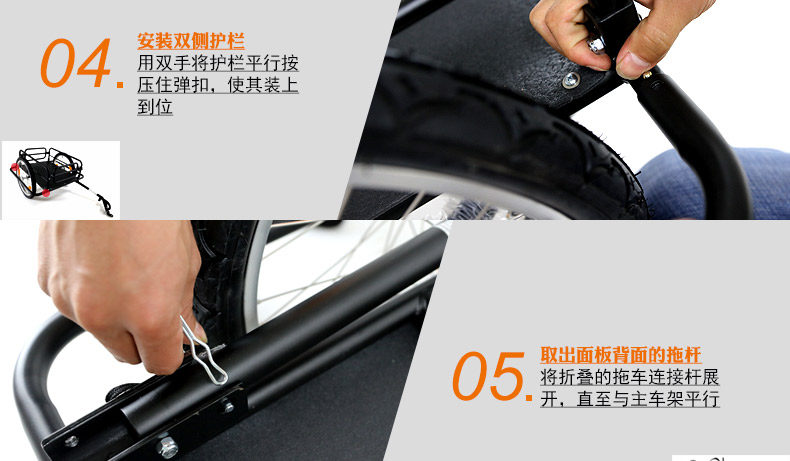 04.

安装双侧护栏

用双手将护栏平行按压住弹扣，使其装上到位

05.

取出面板背面的拖杆

将折叠的拖车连接杆展开，直至与主车架平行