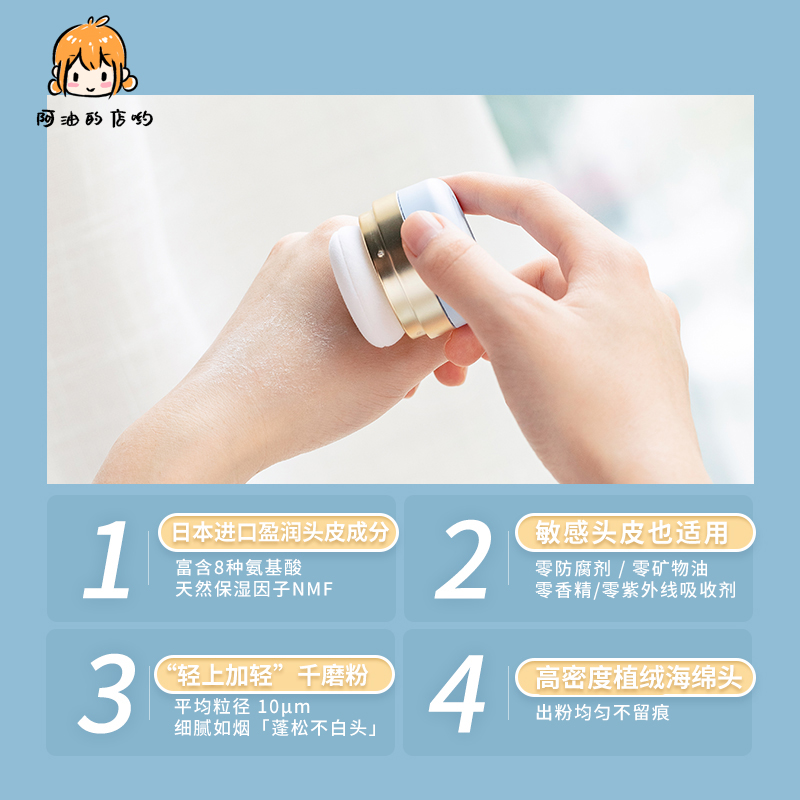 阿油的店哟

1
日本进口盈润头皮成分
富含8种氨基酸
天然保湿因子NMF

2
敏感头皮也适用
零防腐剂 / 零矿物油
零香精/零紫外线吸收剂

3
“轻上加轻”千磨粉
平均粒径 10μm
细腻如烟「蓬松不白头」

4
高密度植绒海绵头
出粉均匀不留痕