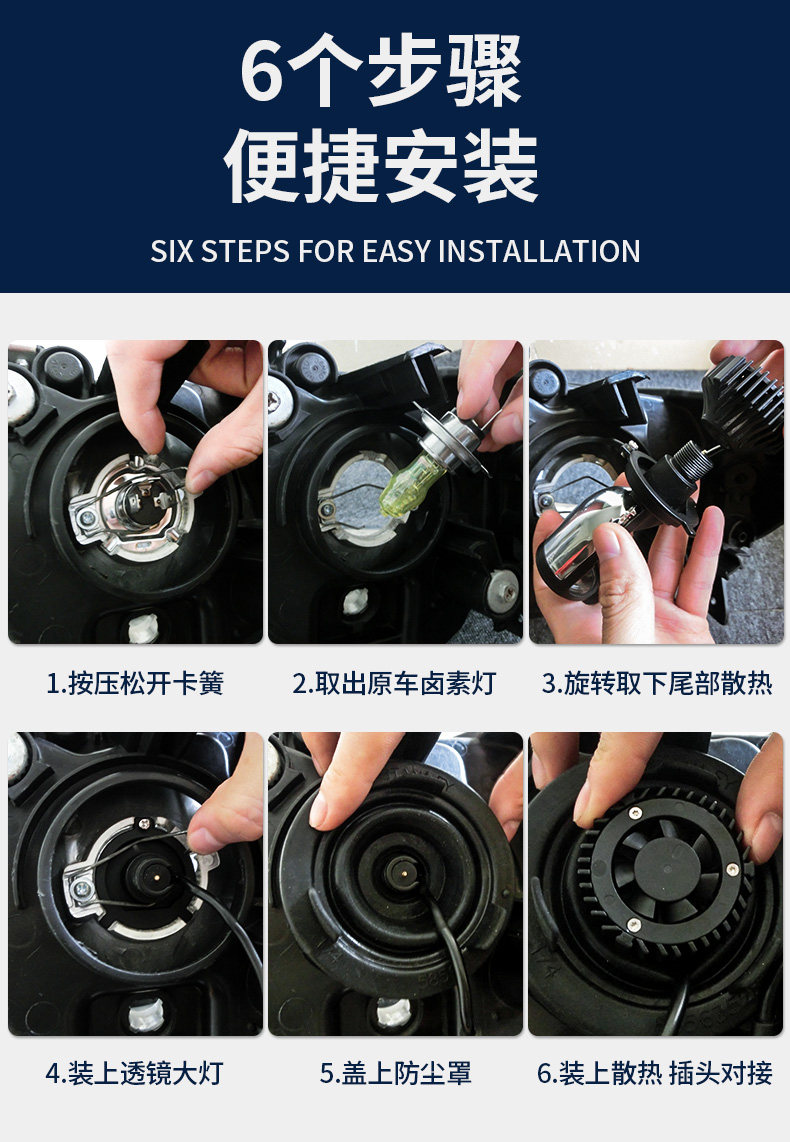 6个步骤
便捷安装

SIX STEPS FOR EASY INSTALLATION

1.按压松开卡簧

2.取出原车卤素灯

3.旋转取下尾部散热

4.装上透镜大灯

5.盖上防尘罩

6.装上散热 插头对接