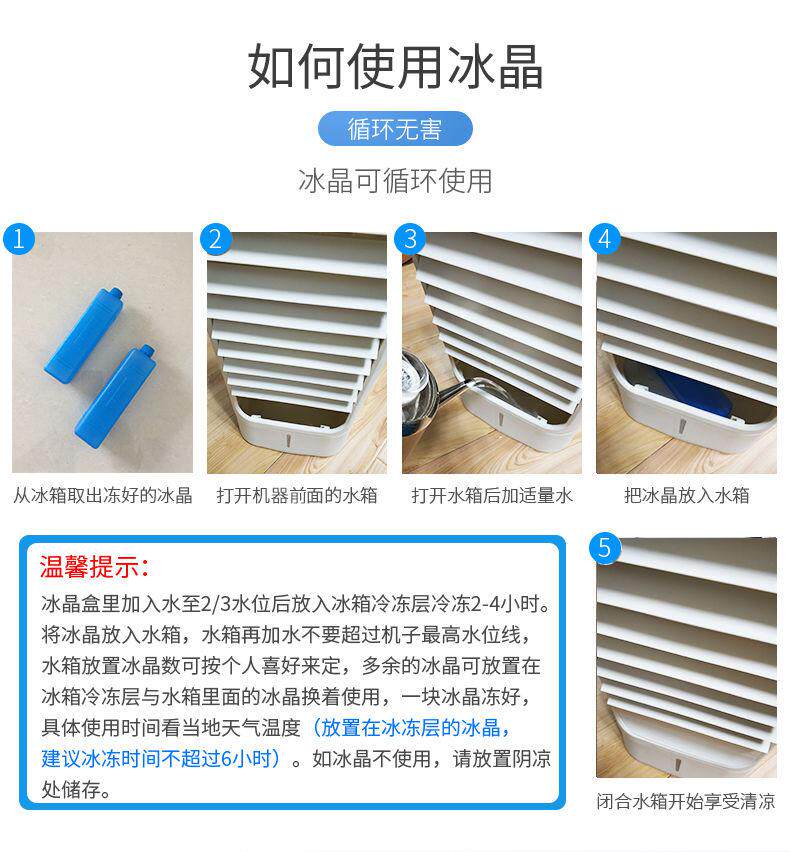 如何使用冰晶

循环无害

冰晶可循环使用

1
从冰箱取出冻好的冰晶

2
打开机器前面的水箱

3
打开水箱后加适量水

4
把冰晶放入水箱

温馨提示：
冰晶盒里加入水至2/3水位后放入冰箱冷冻层冷冻2-4小时。将冰晶放入水箱，水箱再加水不要超过机子最高水位线，水箱放置冰晶数可按个人喜好来定，多余的冰晶可放置在冰箱冷冻层与水箱里面的冰晶换着使用，一块冰晶冻好，具体使用时间看当地天气温度（放置在冰冻层的冰晶，建议冰冻时间不超过6小时）。如冰晶不使用，请放置阴凉处储存。

5
闭合水箱开始享受清凉