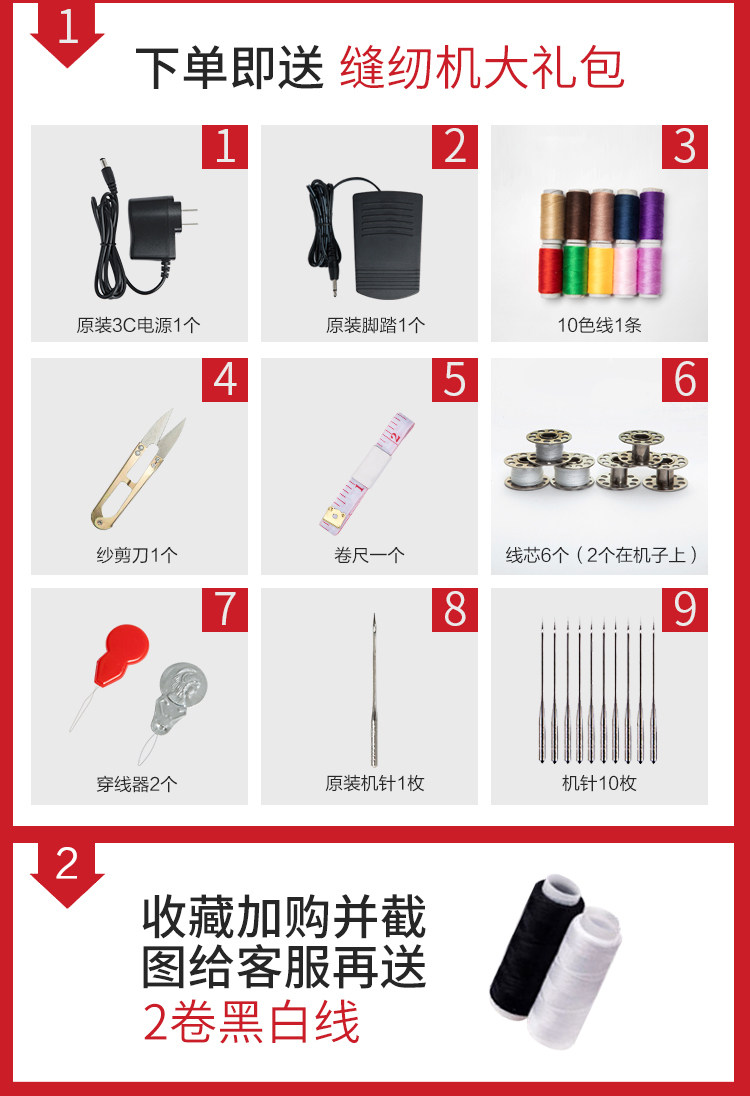 1
下单即送 缝纫机大礼包

1
原装3C电源1个

2
原装脚踏1个

3
10色线1条

4
纱剪刀1个

5
卷尺一个

6
线芯6个（2个在机子上）

7
穿线器2个

8
原装机针1枚

9
机针10枚

2
收藏加购并截图给客服再送
2卷黑白线