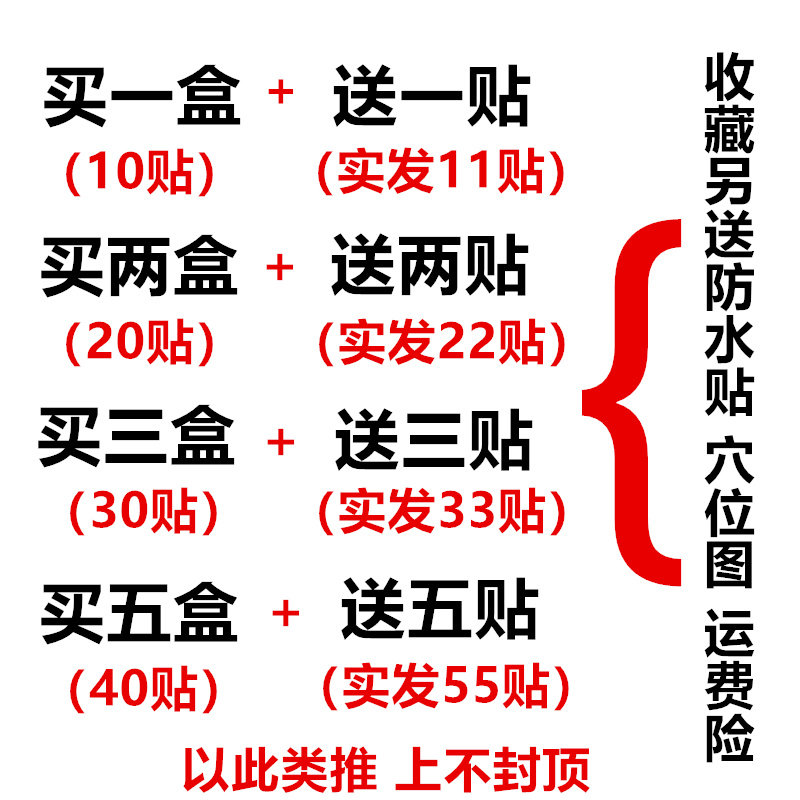 买一盒 + 送一贴
(10贴) (实发11贴)

买两盒 + 送两贴
(20贴) (实发22贴)

买三盒 + 送三贴
(30贴) (实发33贴)

买五盒 + 送五贴
(40贴) (实发55贴)

以此类推 上不封顶

收藏另送防水贴 穴位图 运费险