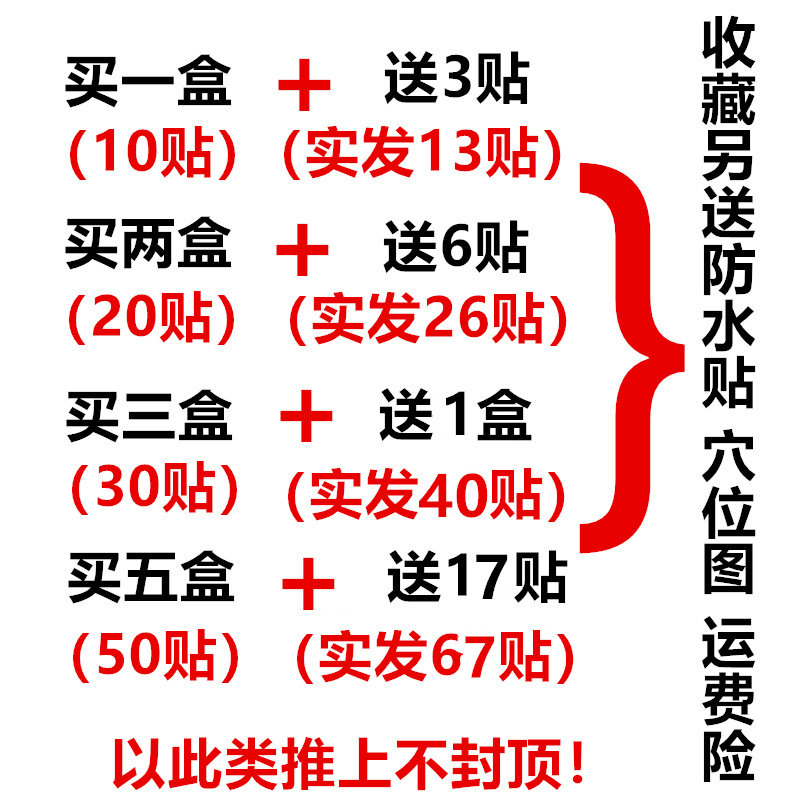 买一盒 + 送3贴
(10贴) (实发13贴)

买两盒 + 送6贴
(20贴) (实发26贴)

买三盒 + 送1盒
(30贴) (实发40贴)

买五盒 + 送17贴
(50贴) (实发67贴)

以此类推上不封顶!

收藏另送防水贴 穴位图 运费险