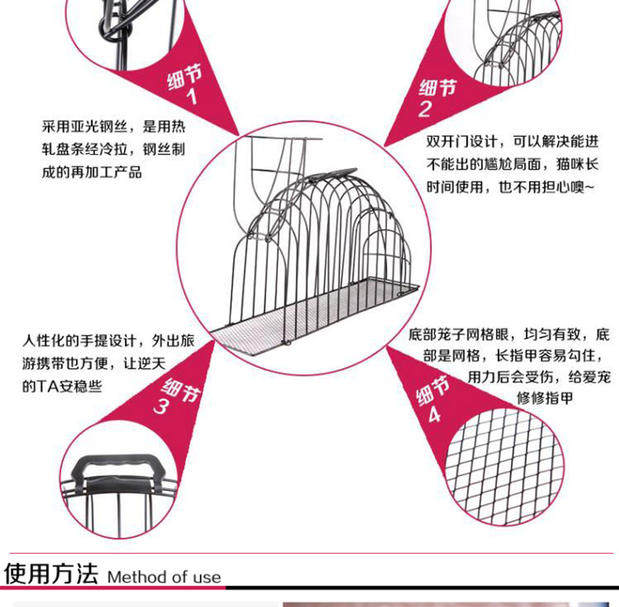 细节
1

采用亚光钢丝，是用热轧盘条经冷拉，钢丝制成的再加工产品

细节
2

双开门设计，可以解决能进不能出的尴尬局面，猫咪长时间使用，也不用担心噢~

人性化的手提设计，外出旅游携带也方便，让逆天的TA安稳些

细节
3

底部笼子网格眼，均匀有致，底部是网格，长指甲容易勾住，用力后会受伤，给爱宠修修指甲

细节
4

使用方法 Method of use