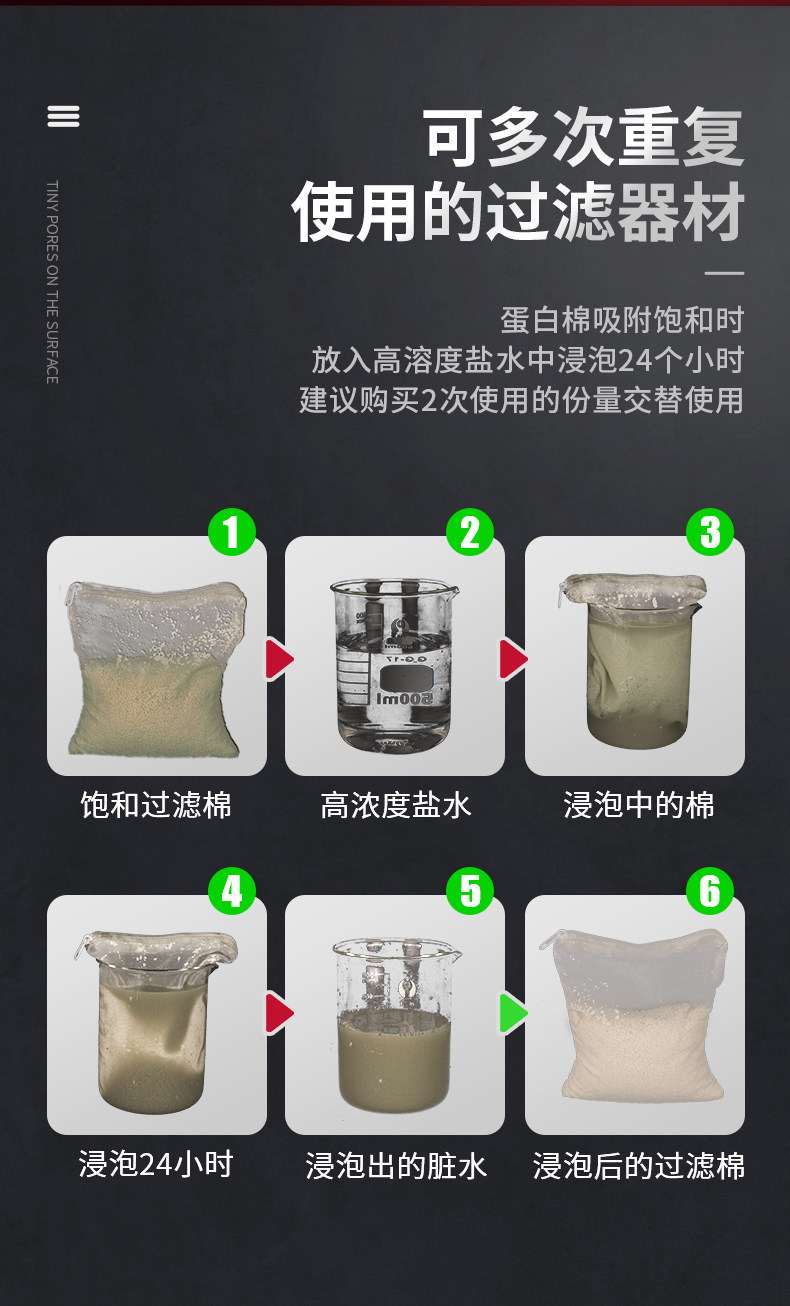 TINY PORES ON THE SURFACE

可多次重复
使用的过滤器材

蛋白棉吸附饱和时
放入高溶度盐水中浸泡24个小时
建议购买2次使用的份量交替使用

1
饱和过滤棉

2
500ml
高浓度盐水

3
浸泡中的棉

4
浸泡24小时

5
浸泡出的脏水

6
浸泡后的过滤棉