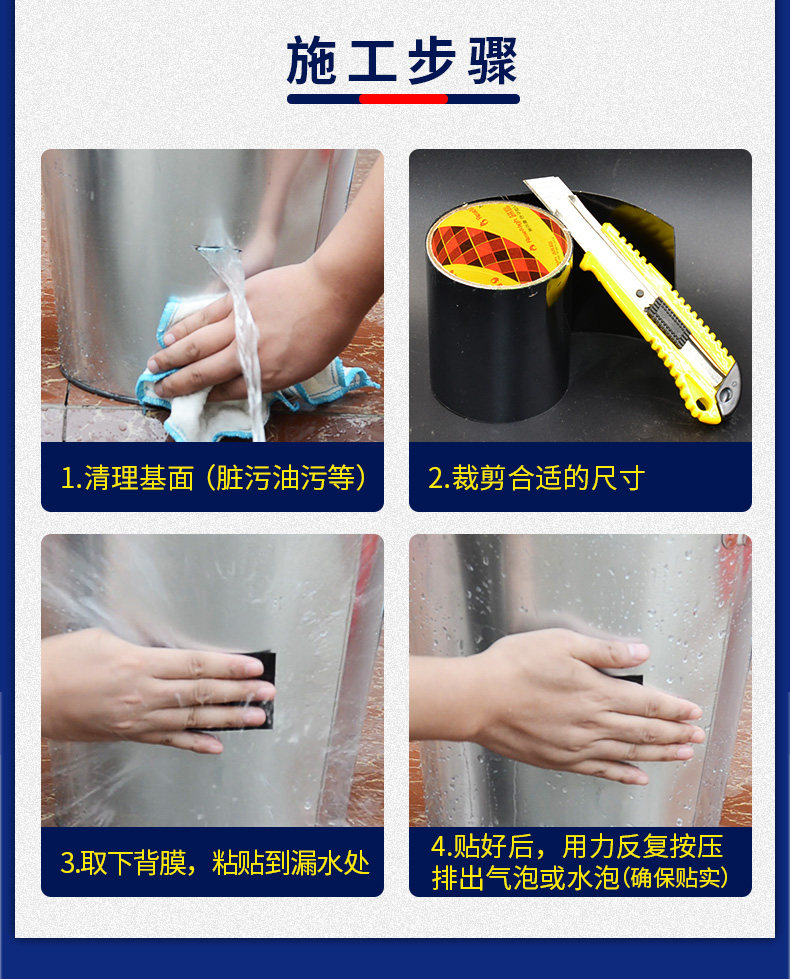 施工步骤

1.清理基面（脏污油污等）

2.裁剪合适的尺寸

3.取下背膜，粘贴到漏水处

4.贴好后，用力反复按压排出气泡或水泡(确保贴实)