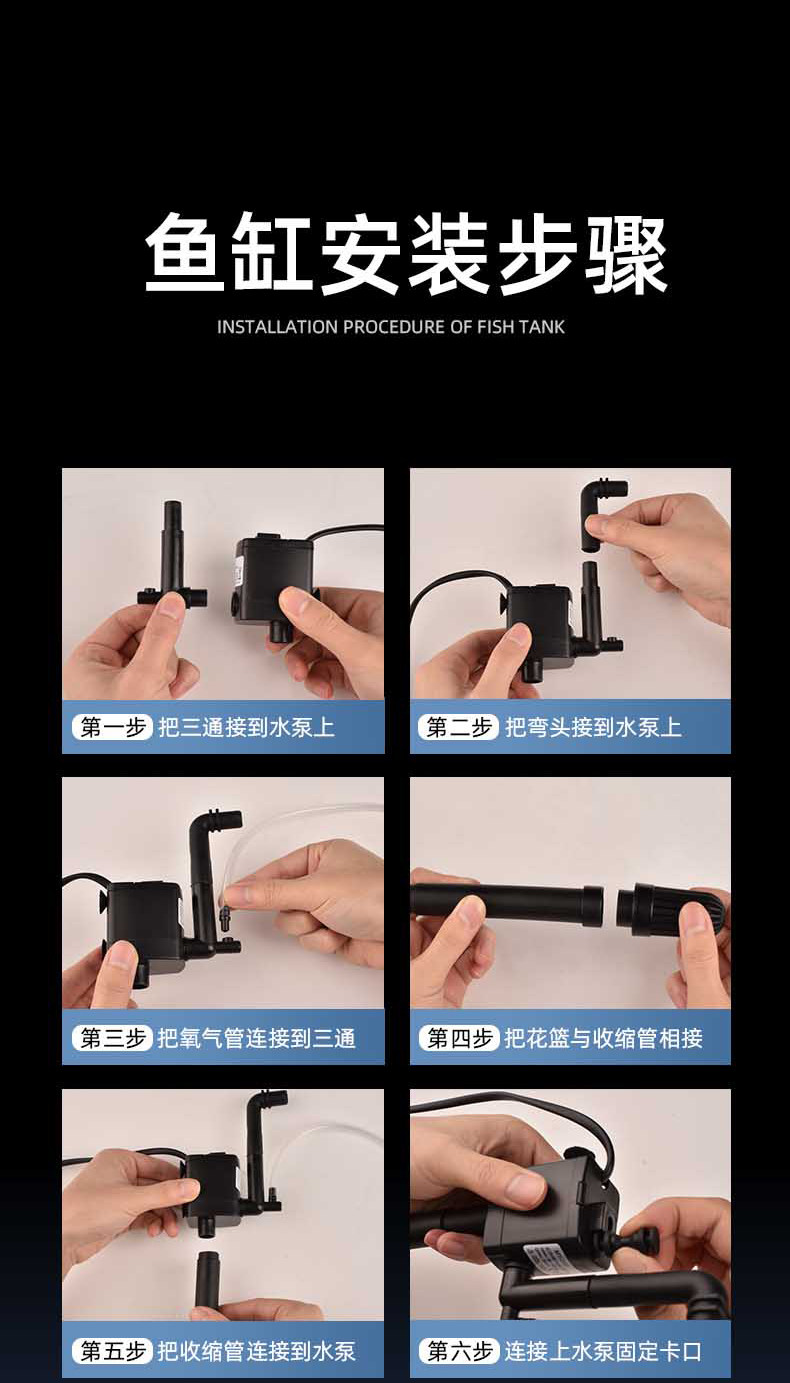 鱼缸安装步骤

INSTALLATION PROCEDURE OF FISH TANK

第一步 把三通接到水泵上

第二步 把弯头接到水泵上

第三步 把氧气管连接到三通

第四步 把花篮与收缩管相接

第五步 把收缩管连接到水泵

第六步 连接上水泵固定卡口