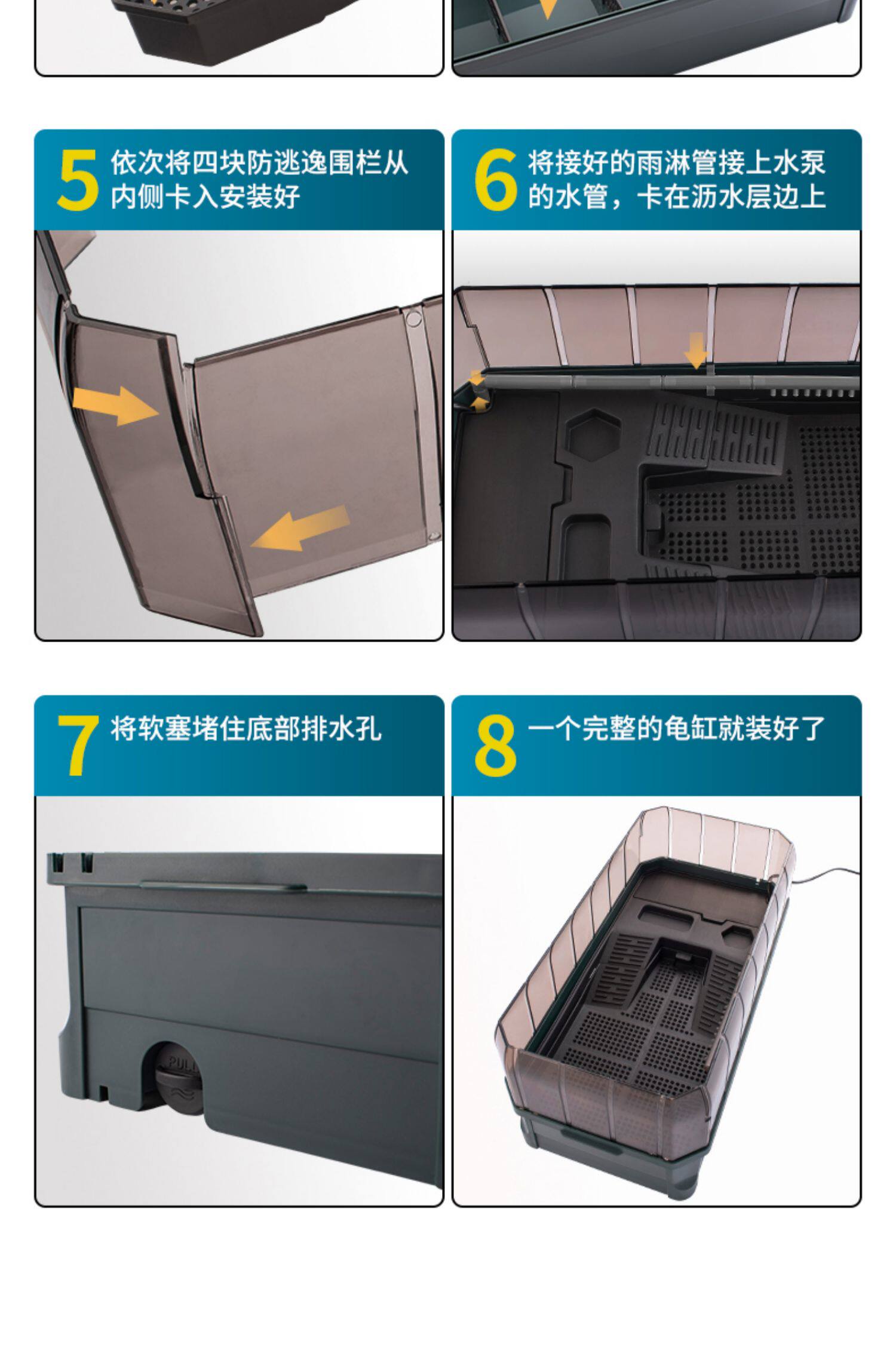 5 依次将四块防逃逸围栏从内侧卡入安装好

6 将接好的雨淋管接上水泵的水管，卡在沥水层边上

7 将软塞堵住底部排水孔

PULL

8 一个完整的龟缸就装好了