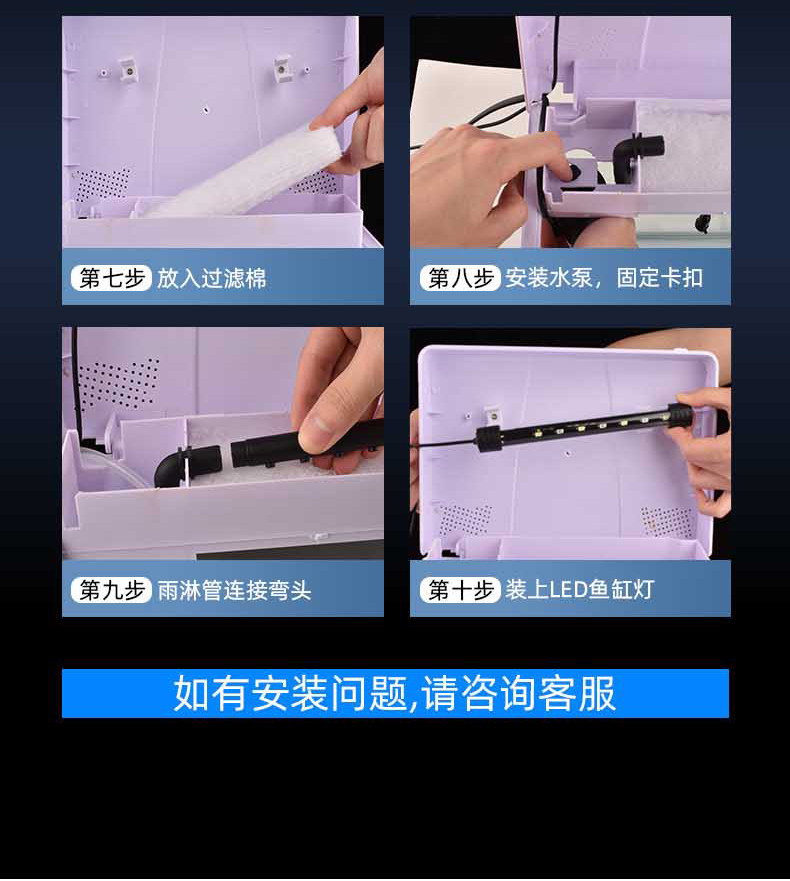 第七步 放入过滤棉

第八步 安装水泵，固定卡扣

第九步 雨淋管连接弯头

第十步 装上LED鱼缸灯

如有安装问题,请咨询客服