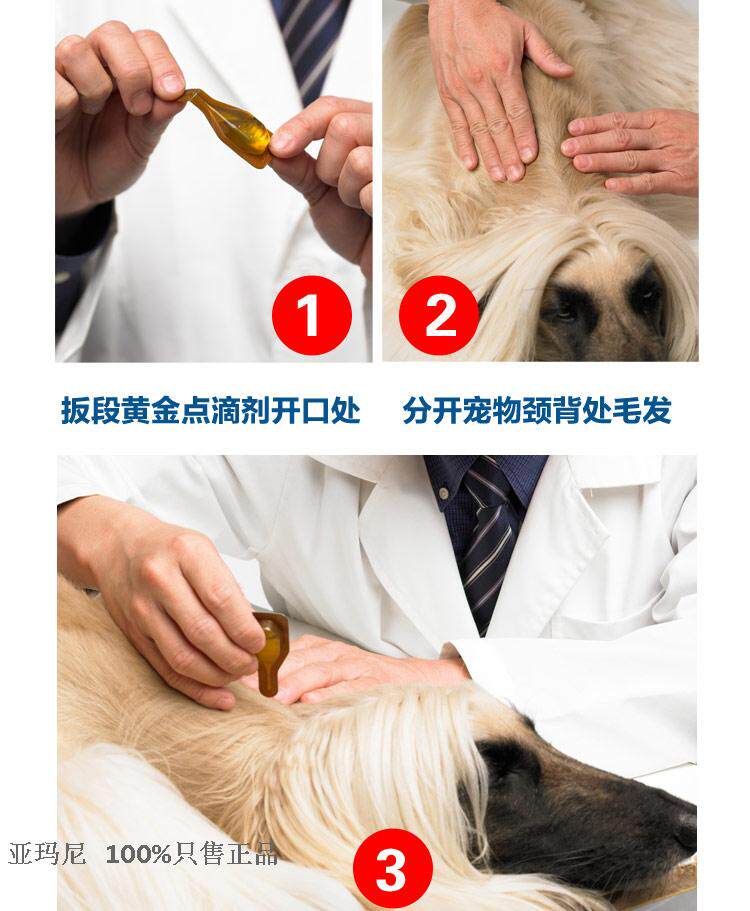 1

2

扳段黄金点滴剂开口处

分开宠物颈背处毛发

亚玛尼 100%只售正品

3