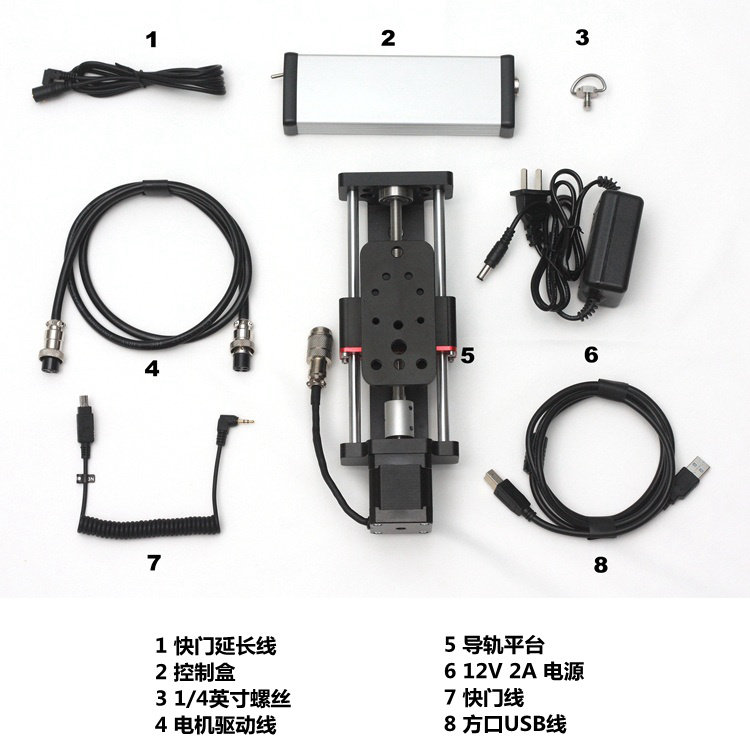 1

2

3

4

5

6

7

8

1 快门延长线
2 控制盒
3 1/4英寸螺丝
4 电机驱动线

5 导轨平台
6 12V 2A 电源
7 快门线
8 方口USB线