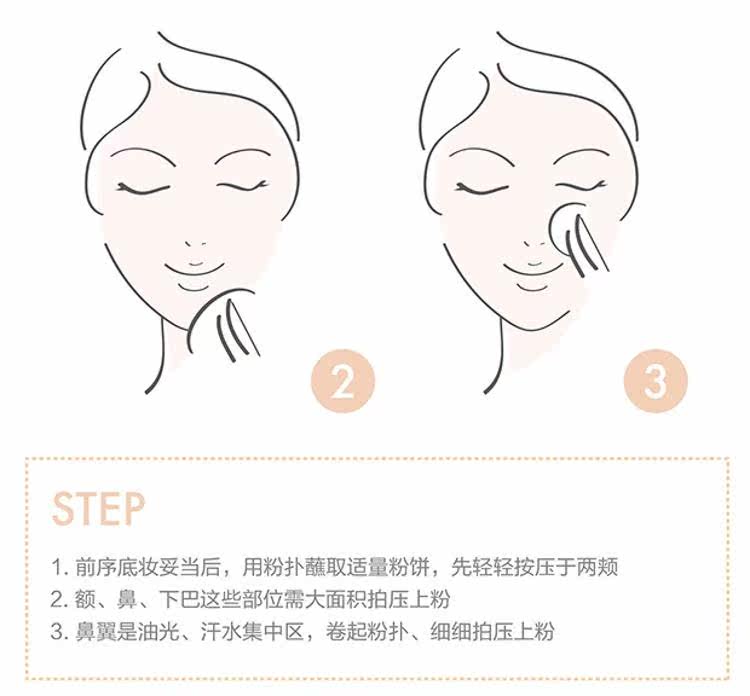 2

3

STEP

1. 前序底妆妥当后，用粉扑蘸取适量粉饼，先轻轻按压于两颊
2. 额、鼻、下巴这些部位需大面积拍压上粉
3. 鼻翼是油光、汗水集中区，卷起粉扑、细细拍压上粉