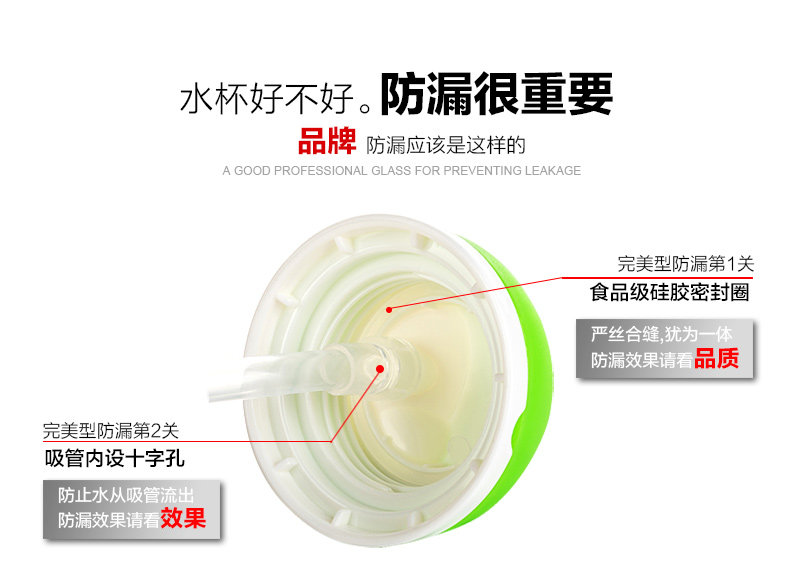 水杯好不好。防漏很重要

品牌 防漏应该是这样的

A GOOD PROFESSIONAL GLASS FOR PREVENTING LEAKAGE

完美型防漏第1关

食品级硅胶密封圈

严丝合缝,犹为一体
防漏效果请看品质

完美型防漏第2关

吸管内设十字孔

防止水从吸管流出
防漏效果请看效果