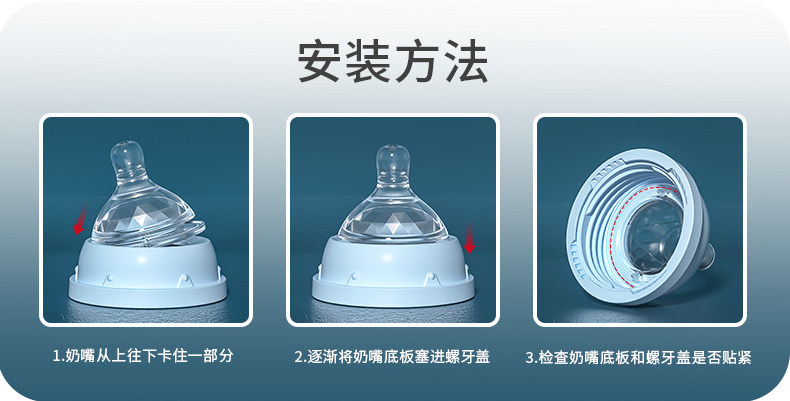 安装方法

1.奶嘴从上往下卡住一部分

2.逐渐将奶嘴底板塞进螺牙盖

3.检查奶嘴底板和螺牙盖是否贴紧