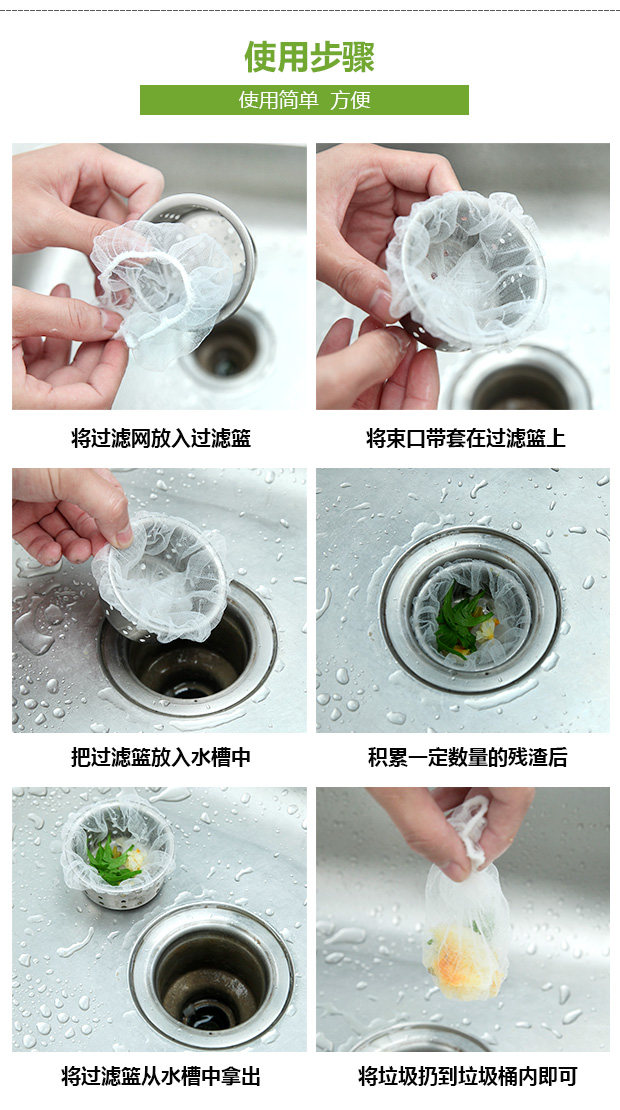 使用步骤

使用简单 方便

将过滤网放入过滤篮

将束口带套在过滤篮上

把过滤篮放入水槽中

积累一定数量的残渣后

将过滤篮从水槽中拿出

将垃圾扔到垃圾桶内即可