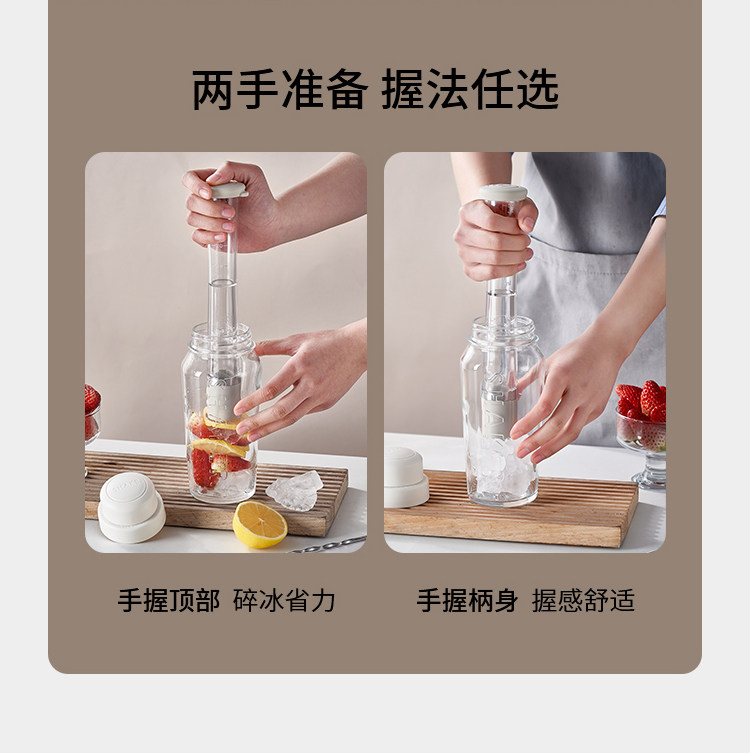 两手准备 握法任选

手握顶部 碎冰省力

手握柄身 握感舒适