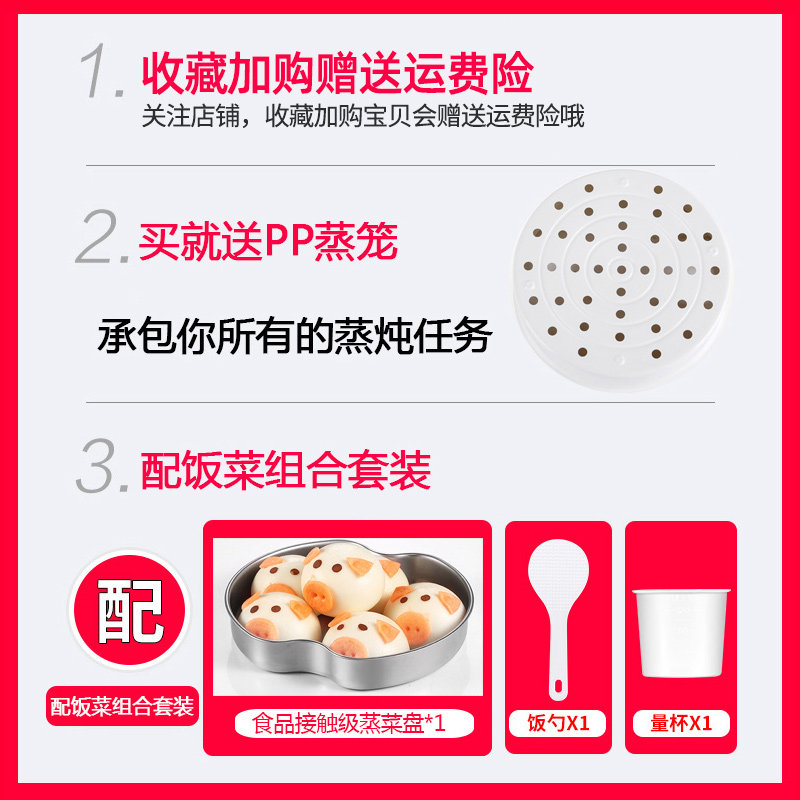 1. 收藏加购赠送运费险
关注店铺，收藏加购宝贝会赠送运费险哦

2. 买就送PP蒸笼

承包你所有的蒸炖任务

3. 配饭菜组合套装

配

配饭菜组合套装

食品接触级蒸菜盘*1

饭勺X1

量杯X1