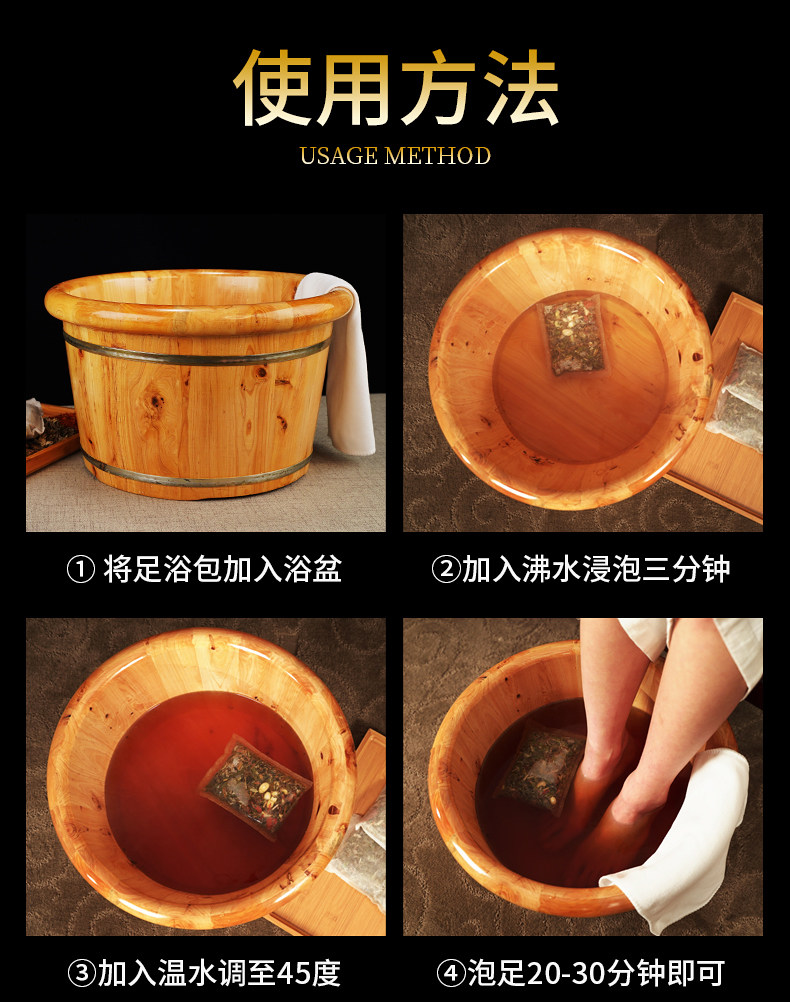 使用方法
USAGE METHOD

① 将足浴包加入浴盆

②加入沸水浸泡三分钟

③加入温水调至45度

④泡足20-30分钟即可