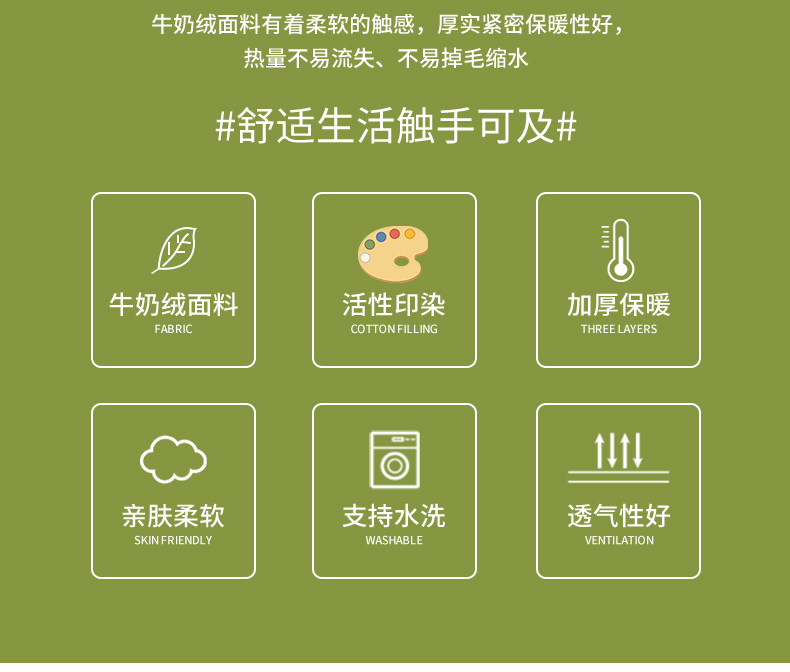 牛奶绒面料有着柔软的触感，厚实紧密保暖性好，
热量不易流失、不易掉毛缩水

#舒适生活触手可及#

牛奶绒面料
FABRIC

活性印染
COTTON FILLING

加厚保暖
THREE LAYERS

亲肤柔软
SKIN FRIENDLY

支持水洗
WASHABLE

透气性好
VENTILATION