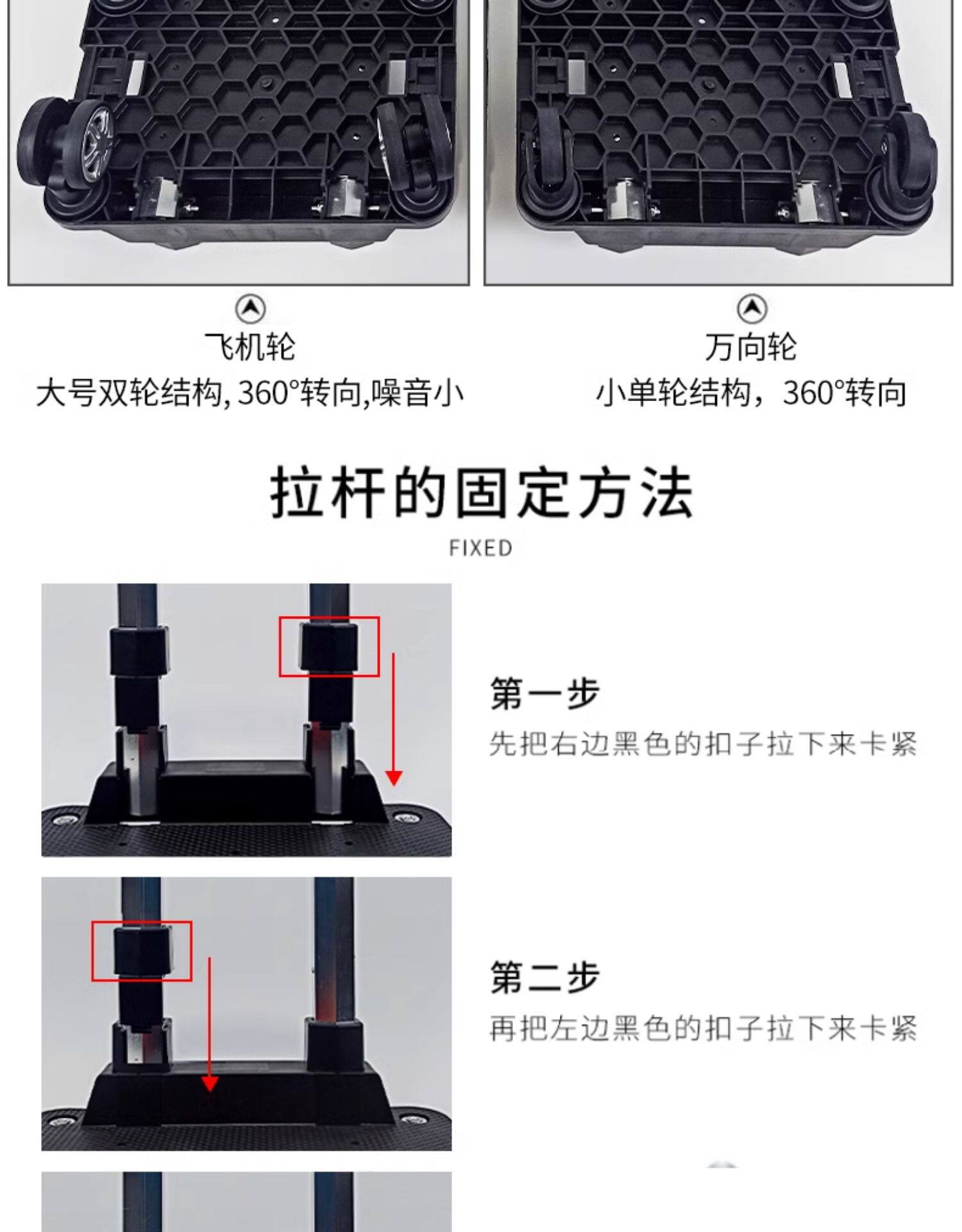 飞机轮
大号双轮结构, 360°转向,噪音小

万向轮
小单轮结构，360°转向

拉杆的固定方法
FIXED

第一步
先把右边黑色的扣子拉下来卡紧

第二步
再把左边黑色的扣子拉下来卡紧