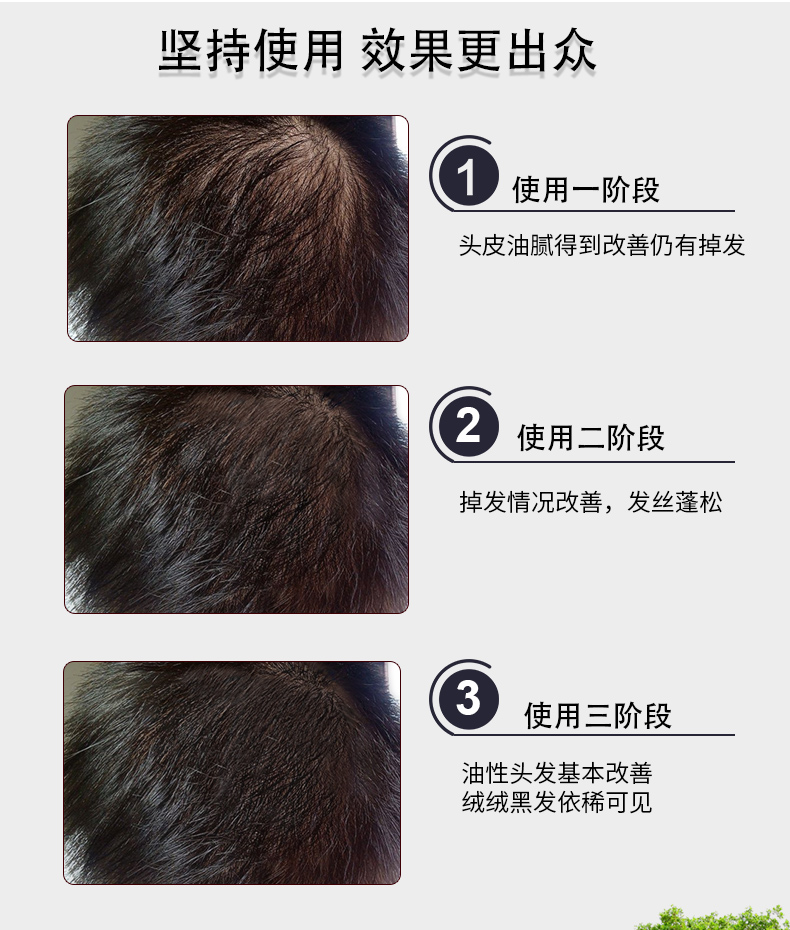 坚持使用 效果更出众

1 使用一阶段

头皮油腻得到改善仍有掉发

2 使用二阶段

掉发情况改善，发丝蓬松

3 使用三阶段

油性头发基本改善
绒绒黑发依稀可见