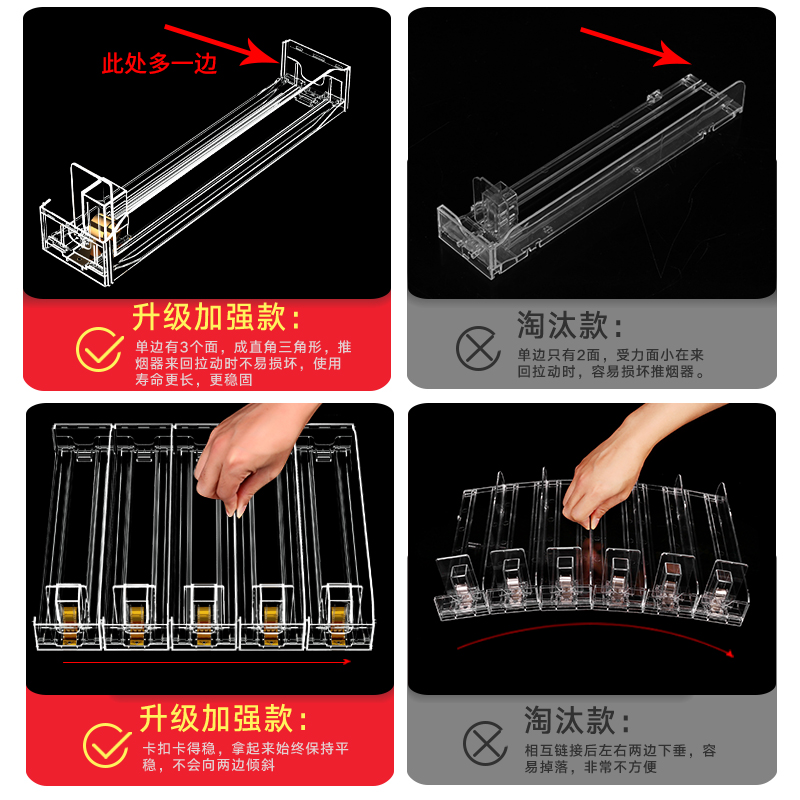 此处多一边

升级加强款：

单边有3个面，成直角三角形，推烟器来回拉动时不易损坏，使用寿命更长，更稳固

淘汰款：

单边只有2面，受力面小在来回拉动时，容易损坏推烟器。

升级加强款：

卡扣卡得稳，拿起来始终保持平稳，不会向两边倾斜

淘汰款：

相互链接后左右两边下垂，容易掉落，非常不方便