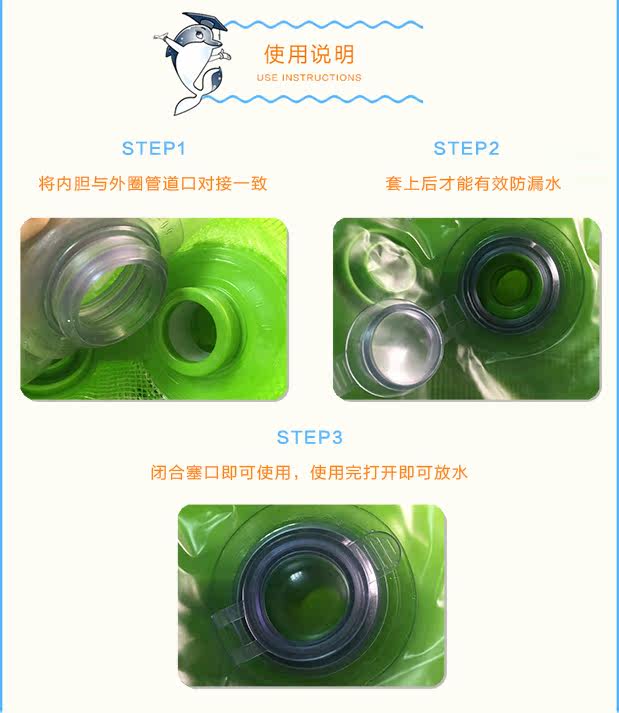 使用说明
USE INSTRUCTIONS

STEP1
将内胆与外圈管道口对接一致

STEP2
套上后才能有效防漏水

STEP3
闭合塞口即可使用，使用完打开即可放水