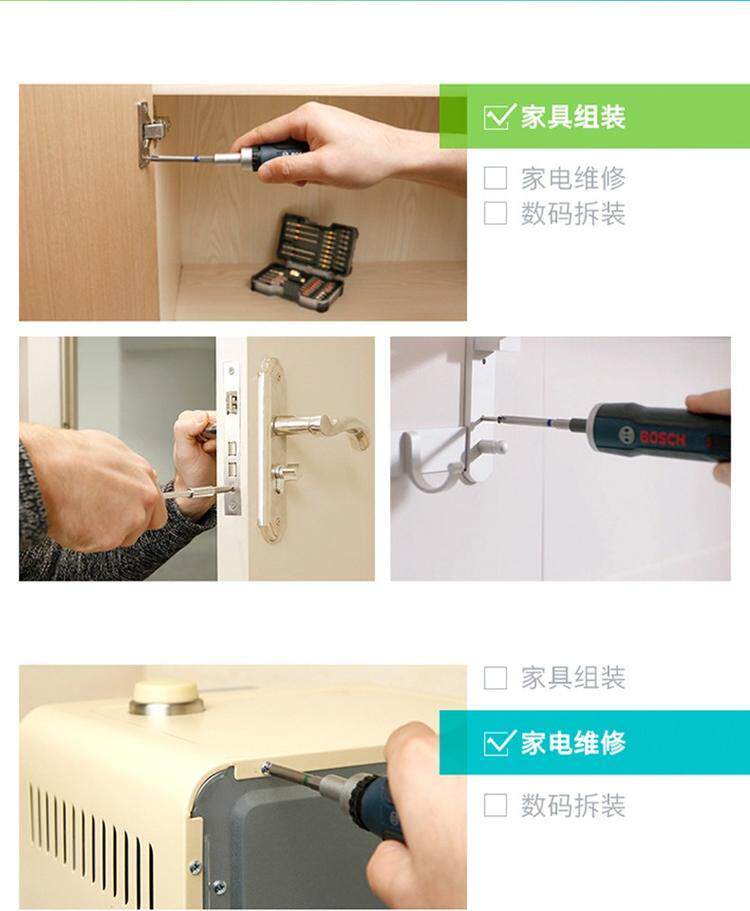 家具组装
家电维修
数码拆装

BOSCH

家具组装
家电维修
数码拆装