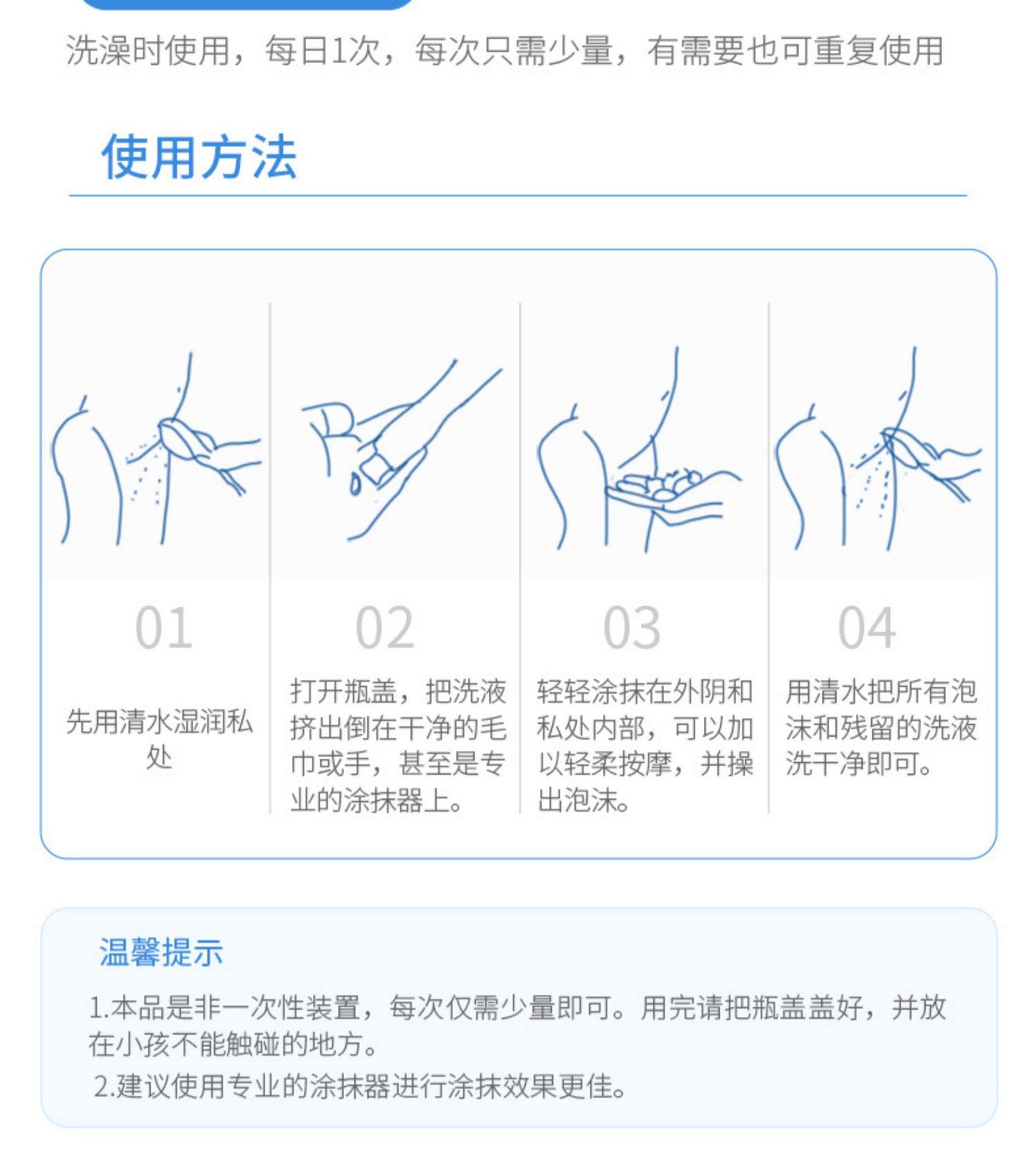 洗澡时使用，每日1次，每次只需少量，有需要也可重复使用

使用方法

01
先用清水湿润私处

02
打开瓶盖，把洗液挤出倒在干净的毛巾或手，甚至是专业的涂抹器上。

03
轻轻涂抹在外阴和私处内部，可以加以轻柔按摩，并操出泡沫。

04
用清水把所有泡沫和残留的洗液洗干净即可。

温馨提示

1.本品是非一次性装置，每次仅需少量即可。用完请把瓶盖盖好，并放在小孩不能触碰的地方。

2.建议使用专业的涂抹器进行涂抹效果更佳。