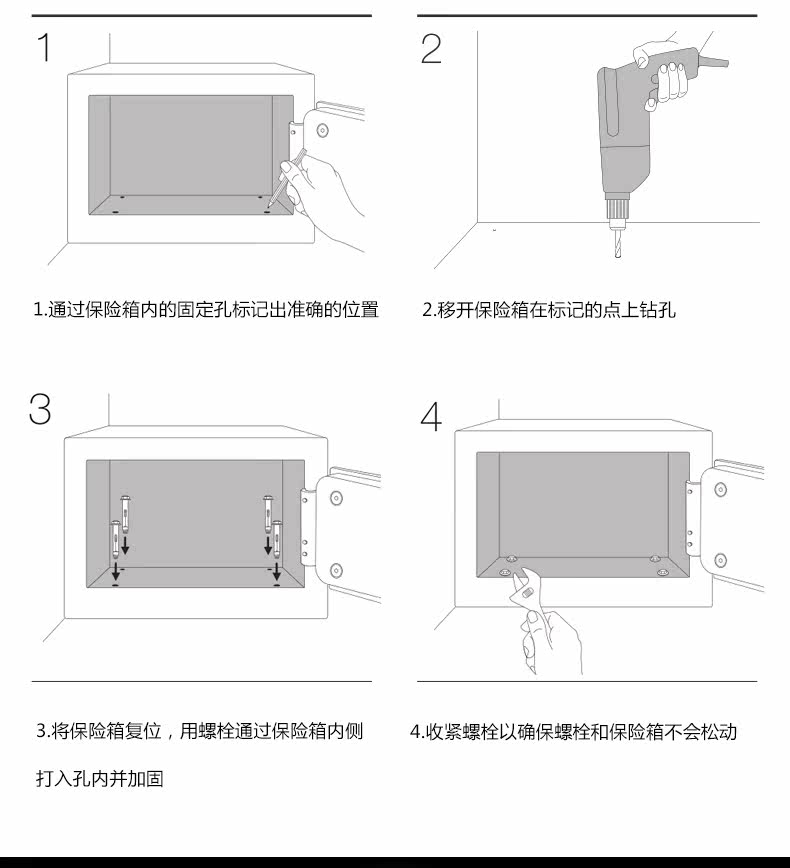 1

1.通过保险箱内的固定孔标记出准确的位置

2

2.移开保险箱在标记的点上钻孔

3

3.将保险箱复位，用螺栓通过保险箱内侧打入孔内并加固

4

4.收紧螺栓以确保螺栓和保险箱不会松动