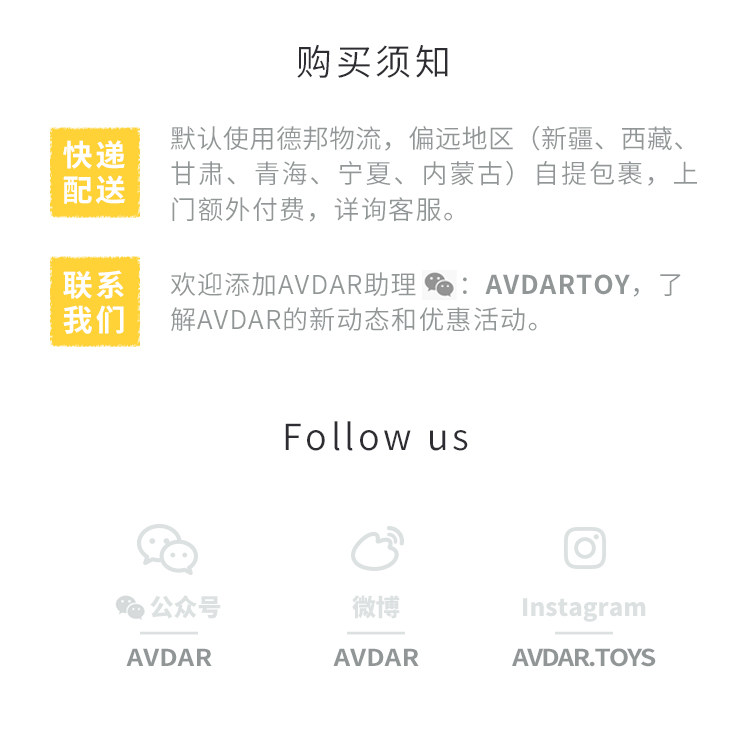 购买须知

快递配送

默认使用德邦物流，偏远地区（新疆、西藏、甘肃、青海、宁夏、内蒙古）自提包裹，上门额外付费，详询客服。

联系我们

欢迎添加AVDAR助理：AVDARTOY，了解AVDAR的新动态和优惠活动。

Follow us

公众号
AVDAR

微博
AVDAR

Instagram
AVDAR.TOYS