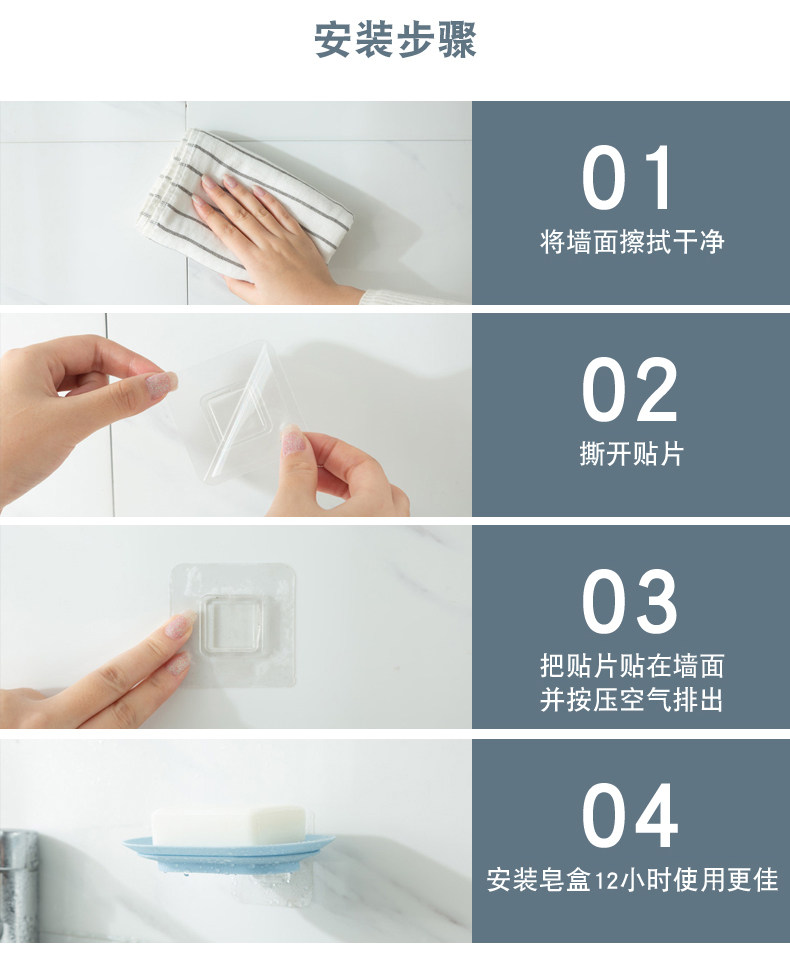 安装步骤

01
将墙面擦拭干净

02
撕开贴片

03
把贴片贴在墙面
并按压空气排出

04
安装皂盒12小时使用更佳