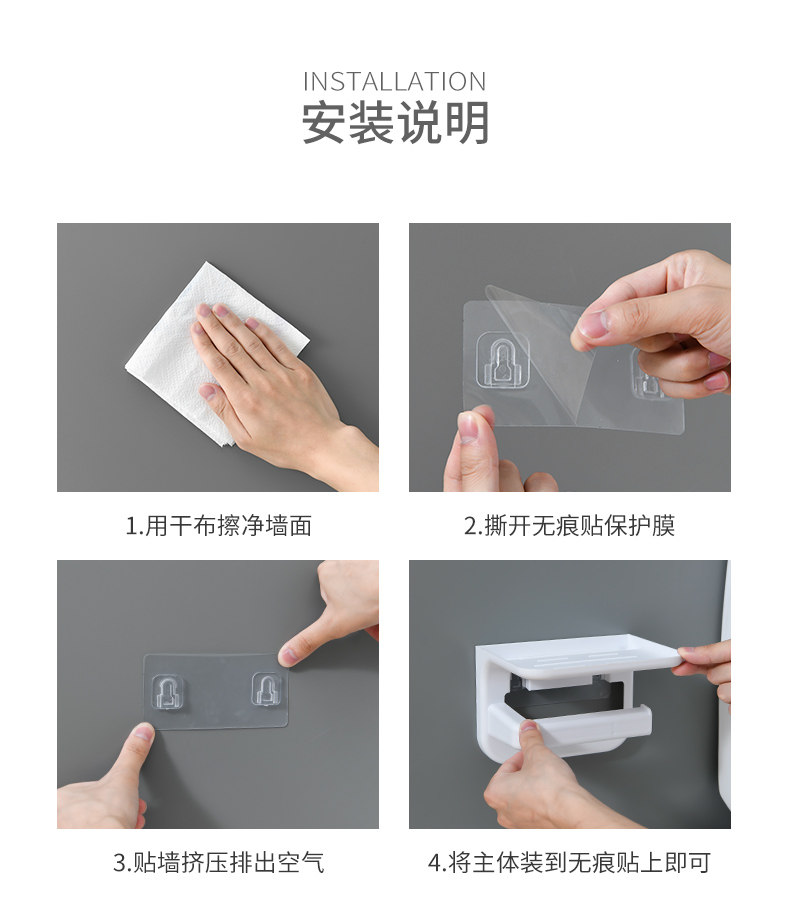 INSTALLATION
安装说明

1.用干布擦净墙面

2.撕开无痕贴保护膜

3.贴墙挤压排出空气

4.将主体装到无痕贴上即可