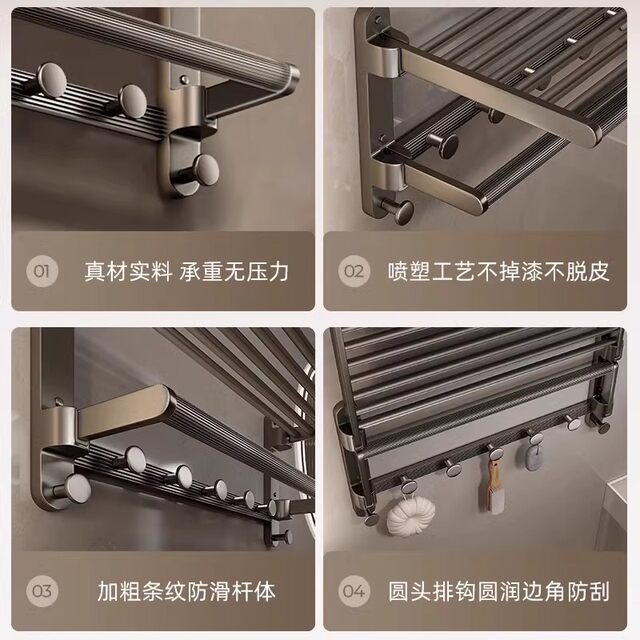 01 真材实料 承重无压力

02 喷塑工艺不掉漆不脱皮

03 加粗条纹防滑杆体

04 圆头排钩圆润边角防刮