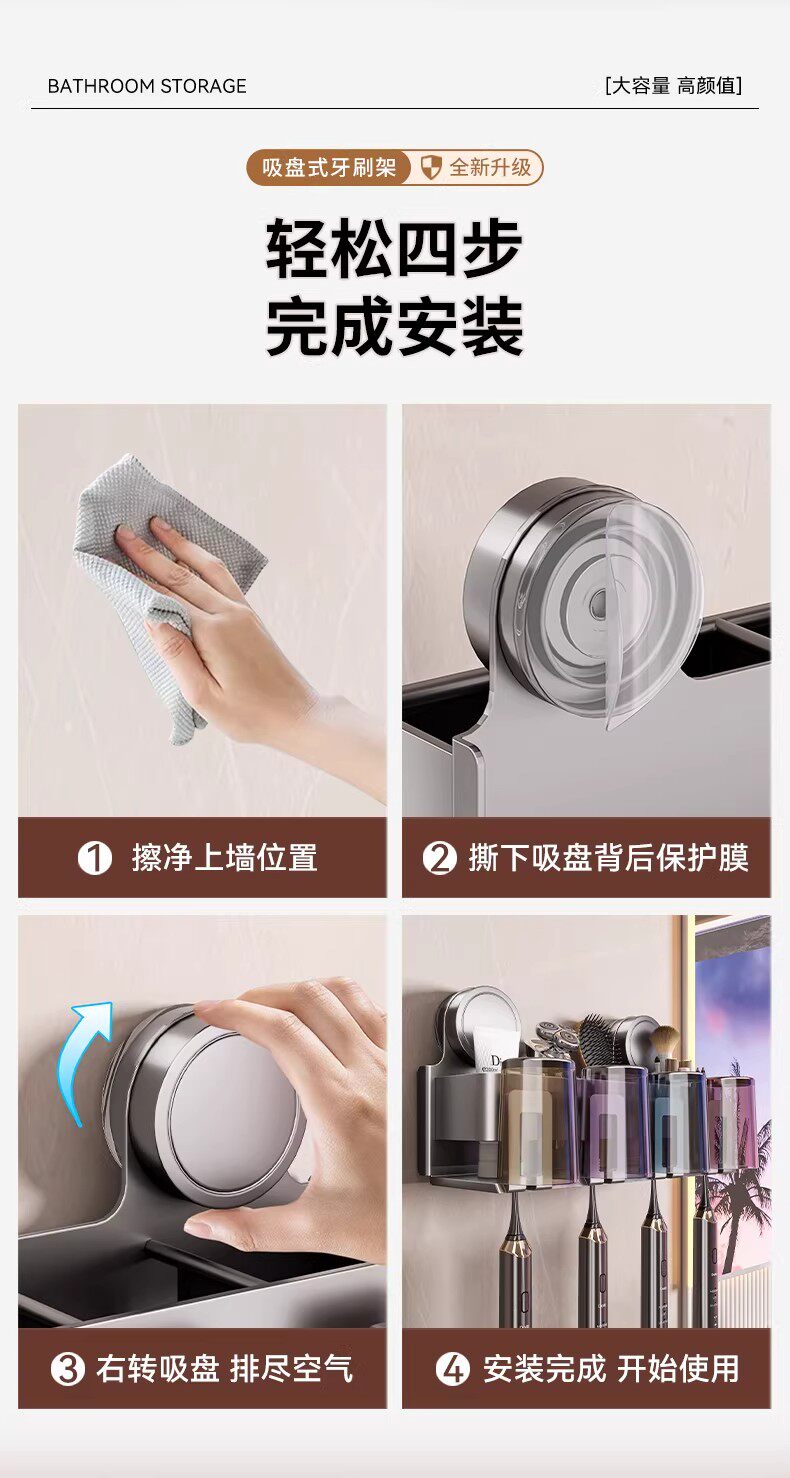 BATHROOM STORAGE

[大容量 高颜值]

吸盘式牙刷架 全新升级

轻松四步
完成安装

1 擦净上墙位置

2 撕下吸盘背后保护膜

3 右转吸盘 排尽空气

4 安装完成 开始使用