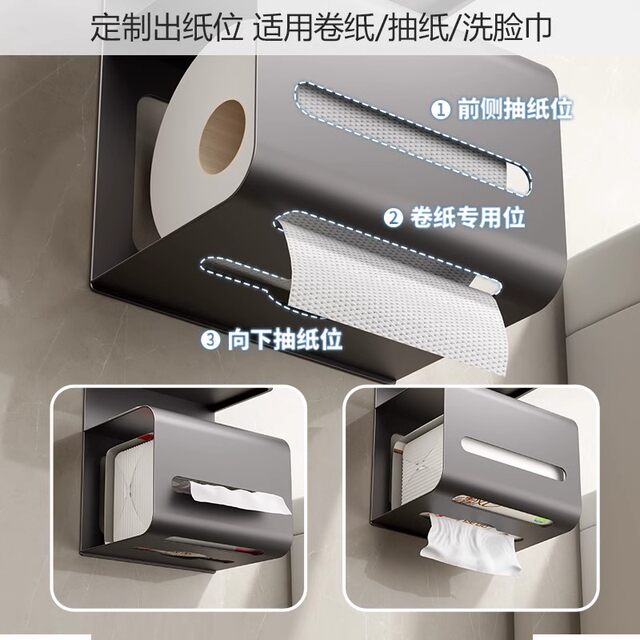 定制出纸位 适用卷纸/抽纸/洗脸巾

① 前侧抽纸位

② 卷纸专用位

③ 向下抽纸位