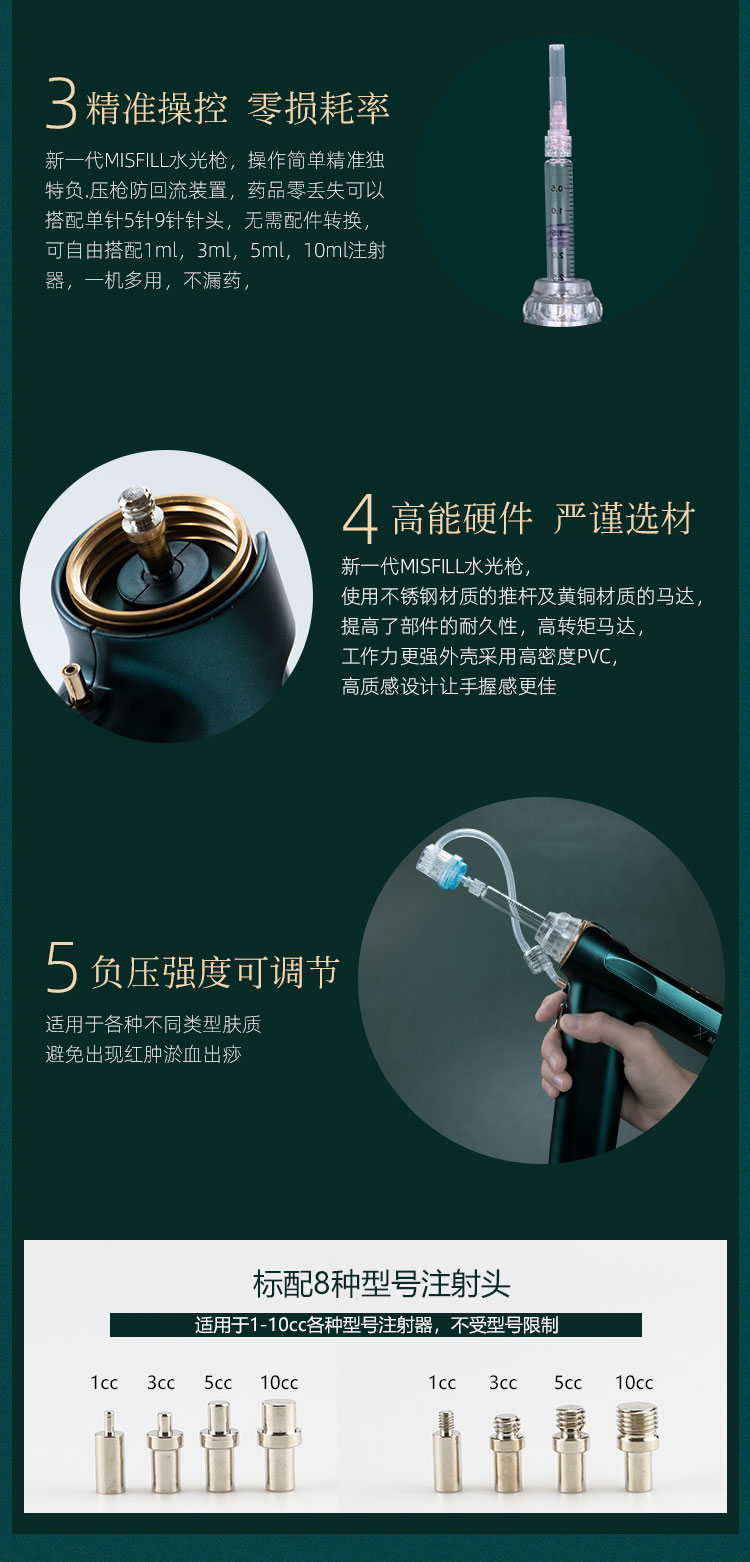 3 精准操控 零损耗率

新一代MISFILL水光枪，操作简单精准独特负.压枪防回流装置，药品零丢失可以搭配单针5针9针针头，无需配件转换，可自由搭配1ml，3ml，5ml，10ml注射器，一机多用，不漏药，

4 高能硬件 严谨选材

新一代MISFILL水光枪，
使用不锈钢材质的推杆及黄铜材质的马达，
提高了部件的耐久性，高转矩马达，
工作力更强外壳采用高密度PVC，
高质感设计让手握感更佳

5 负压强度可调节

适用于各种不同类型肤质
避免出现红肿淤血出痧

标配8种型号注射头

适用于1-10cc各种型号注射器，不受型号限制

1cc 3cc 5cc 10cc

1cc 3cc 5cc 10cc