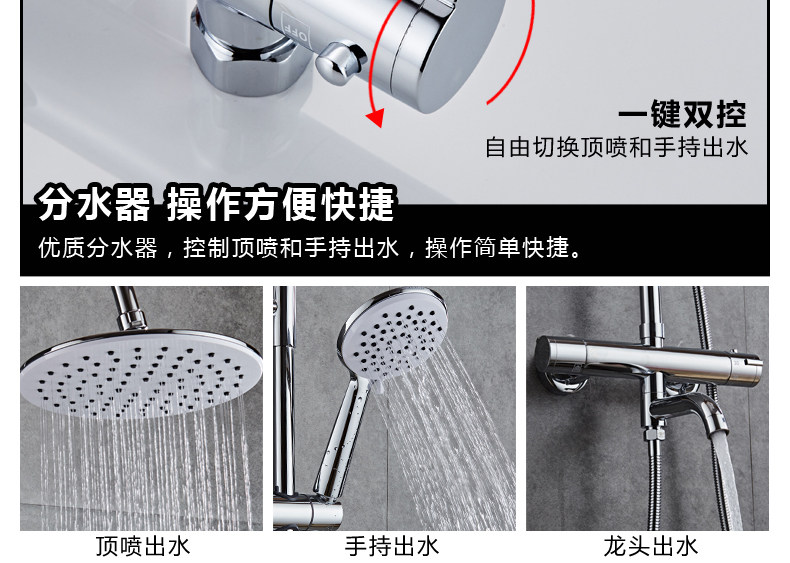 OFF

一键双控
自由切换顶喷和手持出水

分水器 操作方便快捷
优质分水器，控制顶喷和手持出水，操作简单快捷。

顶喷出水

手持出水

龙头出水